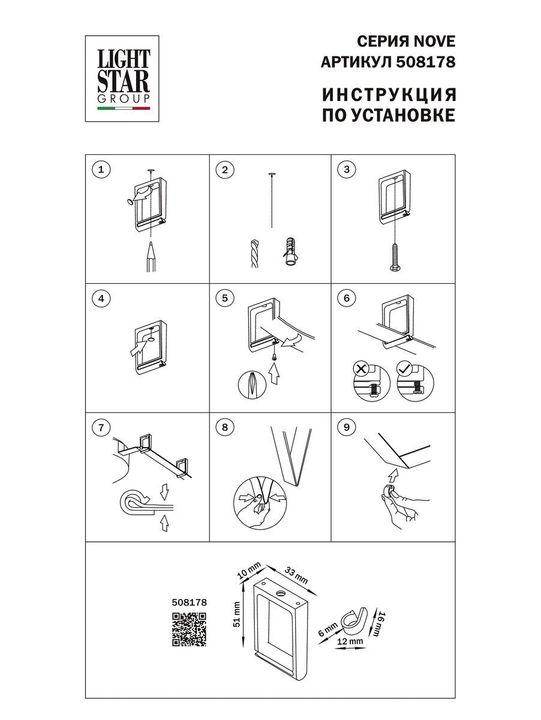 LIGHT STAR GROUP

СЕРИЯ NOVE
АРТИКУЛ 508178

ИНСТРУКЦИЯ
ПО УСТАНОВКЕ

1

2

3

4

5

6

7

8

9

508178

10 mm

33 mm

51 mm

6 mm

12 mm

16 mm