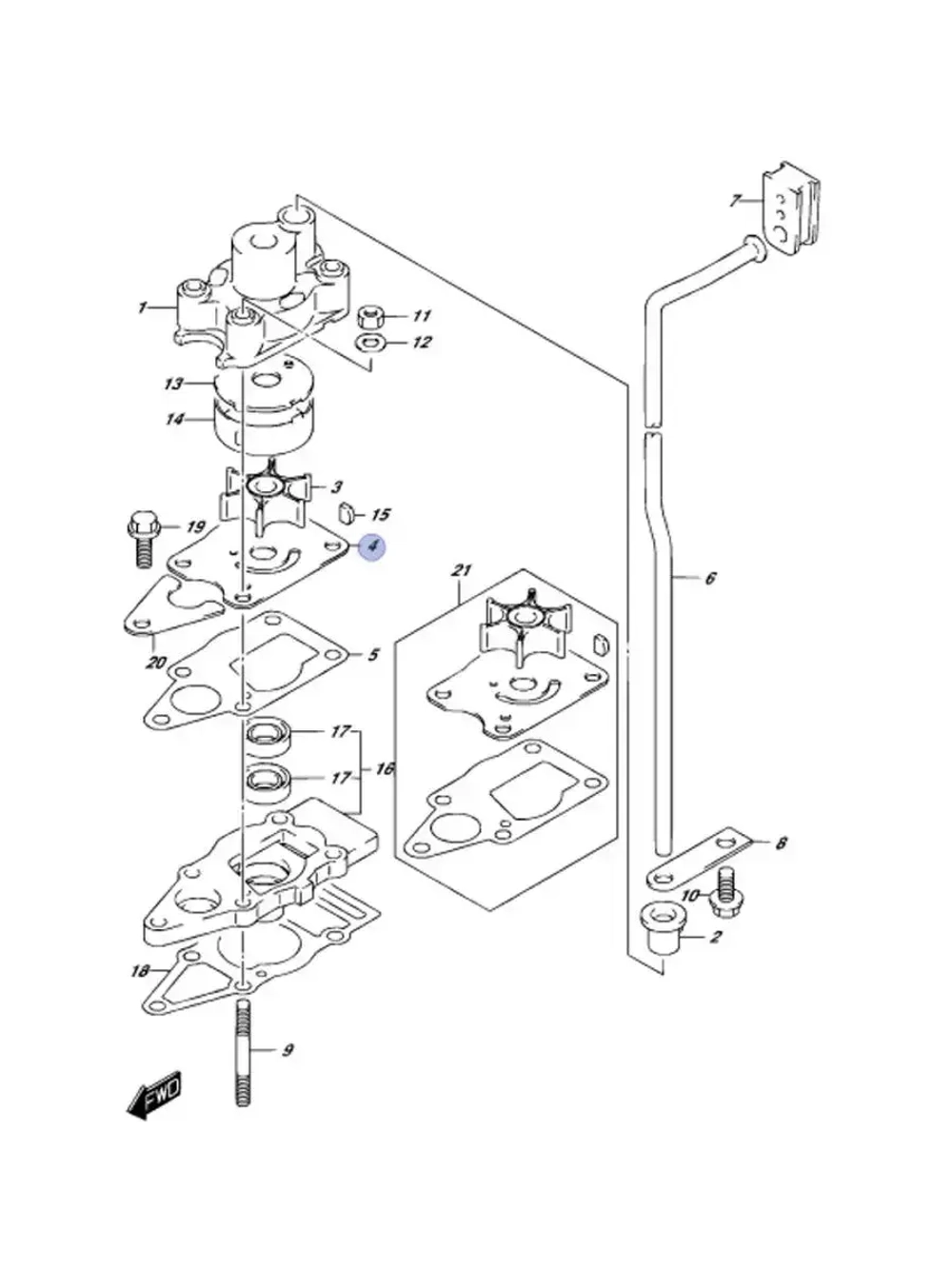 7
1
11
12
13
14
3
15
19
4
21
6
20
5
17
17
16
8
10
2
18
9
FWD