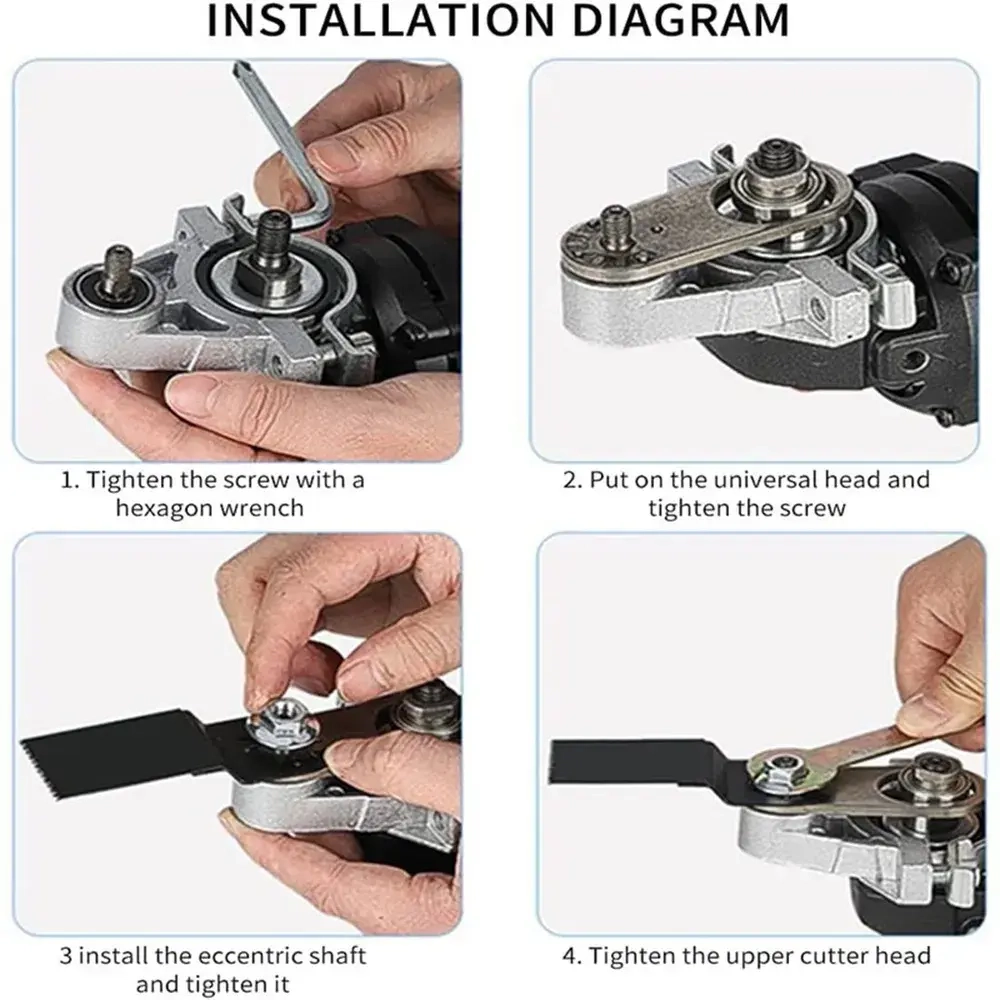 INSTALLATION DIAGRAM

1. Tighten the screw with a hexagon wrench

2. Put on the universal head and tighten the screw

3 install the eccentric shaft and tighten it

4. Tighten the upper cutter head