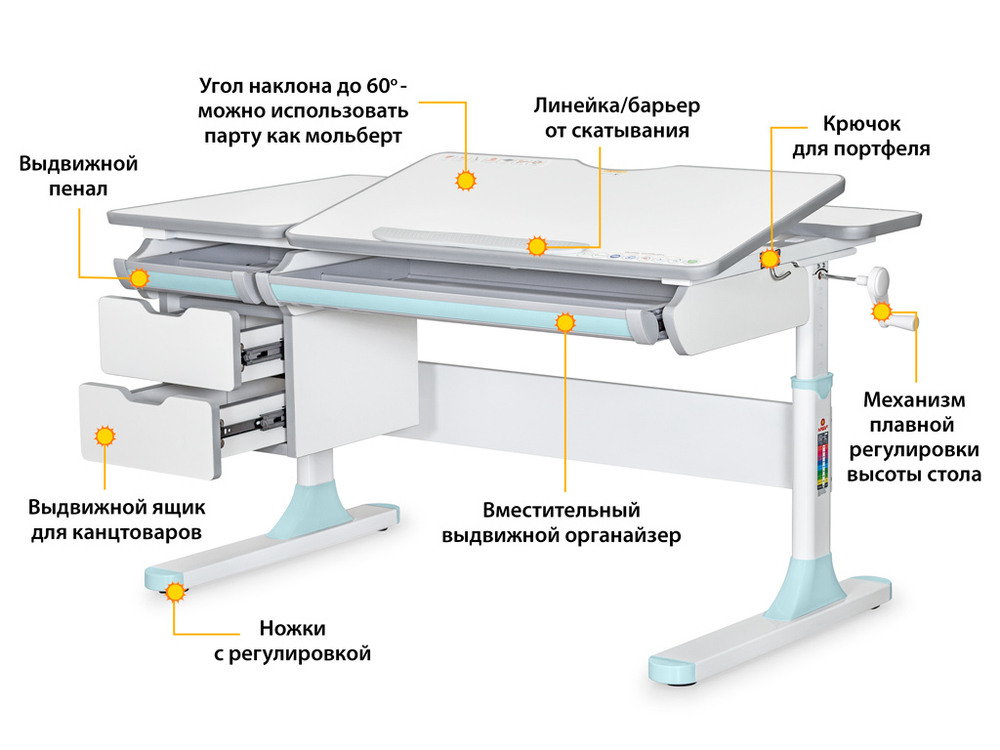 Угол наклона до 60° - можно использовать парту как мольберт

Линейка/барьер от скатывания

Крючок для портфеля

Выдвижной пенал

Механизм плавной регулировки высоты стола

Выдвижной ящик для канцтоваров

Вместительный выдвижной органайзер

Ножки с регулировкой