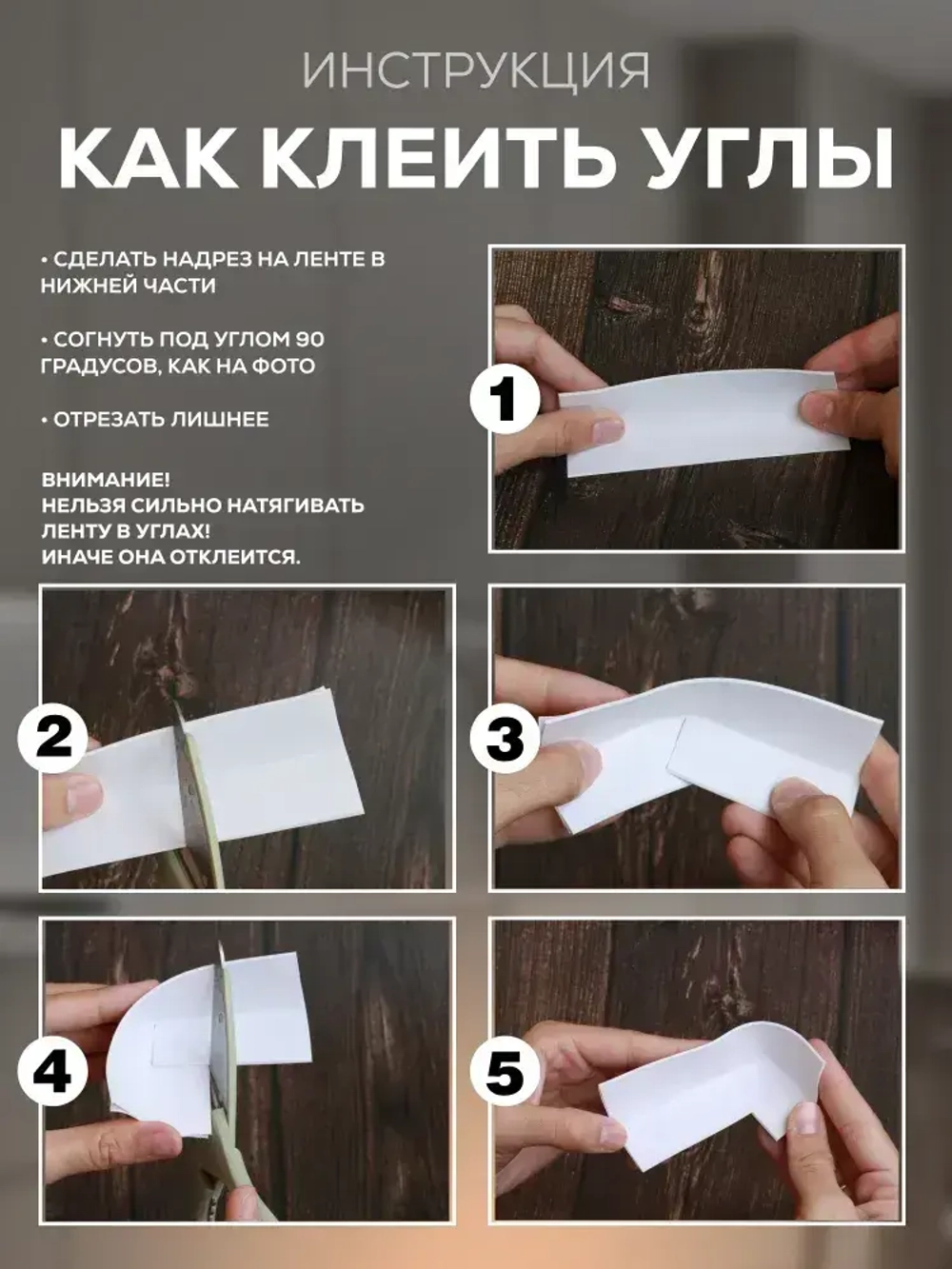 ИНСТРУКЦИЯ

КАК КЛЕИТЬ УГЛЫ

• СДЕЛАТЬ НАДРЕЗ НА ЛЕНТЕ В НИЖНЕЙ ЧАСТИ

• СОГНУТЬ ПОД УГЛОМ 90 ГРАДУСОВ, КАК НА ФОТО

• ОТРЕЗАТЬ ЛИШНЕЕ

ВНИМАНИЕ!
НЕЛЬЗЯ СИЛЬНО НАТЯГИВАТЬ ЛЕНТУ В УГЛАХ!
ИНАЧЕ ОНА ОТКЛЕИТСЯ.

1

2

3

4

5