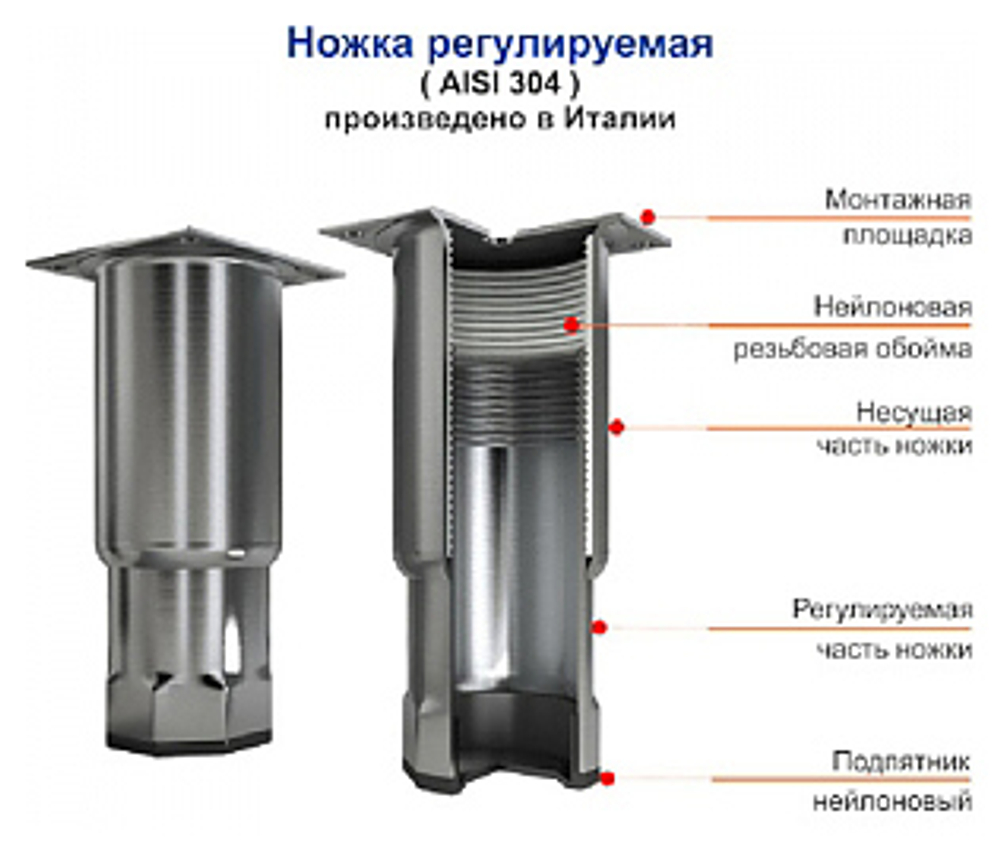 Ножка регулируемая
( AISI 304 )
произведено в Италии

Монтажная площадка

Нейлоновая резьбовая обойма

Несущая часть ножки

Регулируемая часть ножки

Подпятник нейлоновый