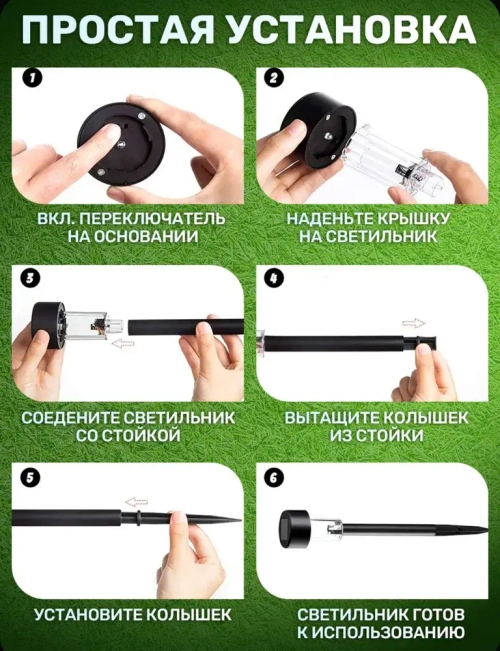 ПРОСТАЯ УСТАНОВКА

1

ВКЛ. ПЕРЕКЛЮЧАТЕЛЬ НА ОСНОВАНИИ

2

НАДЕНЬТЕ КРЫШКУ НА СВЕТИЛЬНИК

3

СОЕДЕНИТЕ СВЕТИЛЬНИК СО СТОЙКОЙ

4

ВЫТАЩИТЕ КОЛЫШЕК ИЗ СТОЙКИ

5

УСТАНОВИТЕ КОЛЫШЕК

6

СВЕТИЛЬНИК ГОТОВ К ИСПОЛЬЗОВАНИЮ