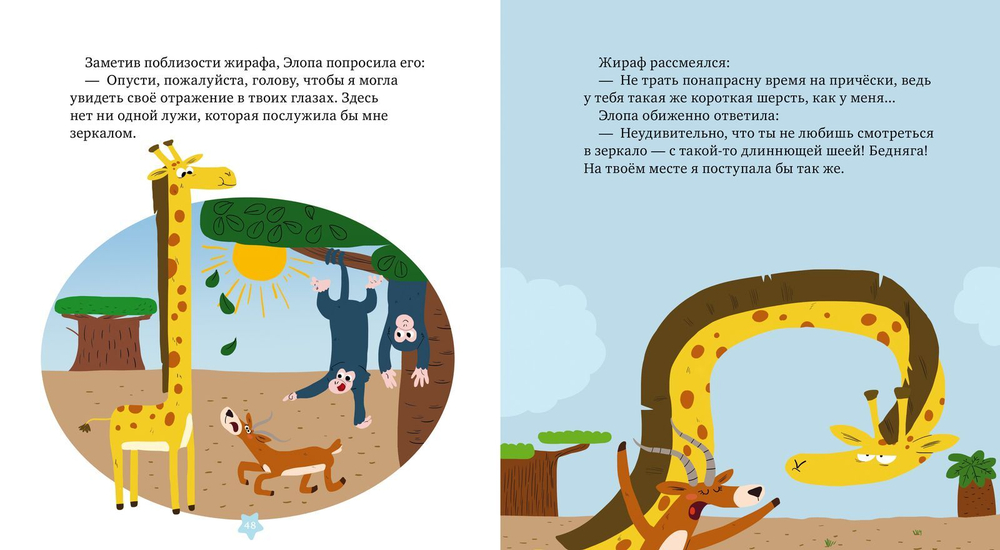 Заметив поблизости жирафа, Элопа попросила его:
— Опусти, пожалуйста, голову, чтобы я могла увидеть своё отражение в твоих глазах. Здесь нет ни одной лужи, которая послужила бы мне зеркалом.

48

Жираф рассмеялся:
— Не трать понапрасну время на причёски, ведь у тебя такая же короткая шерсть, как у меня...
Элопа обиженно ответила:
— Неудивительно, что ты не любишь смотреться в зеркало — с такой-то длиннющей шеей! Бедняга! На твоём месте я поступала бы так же.