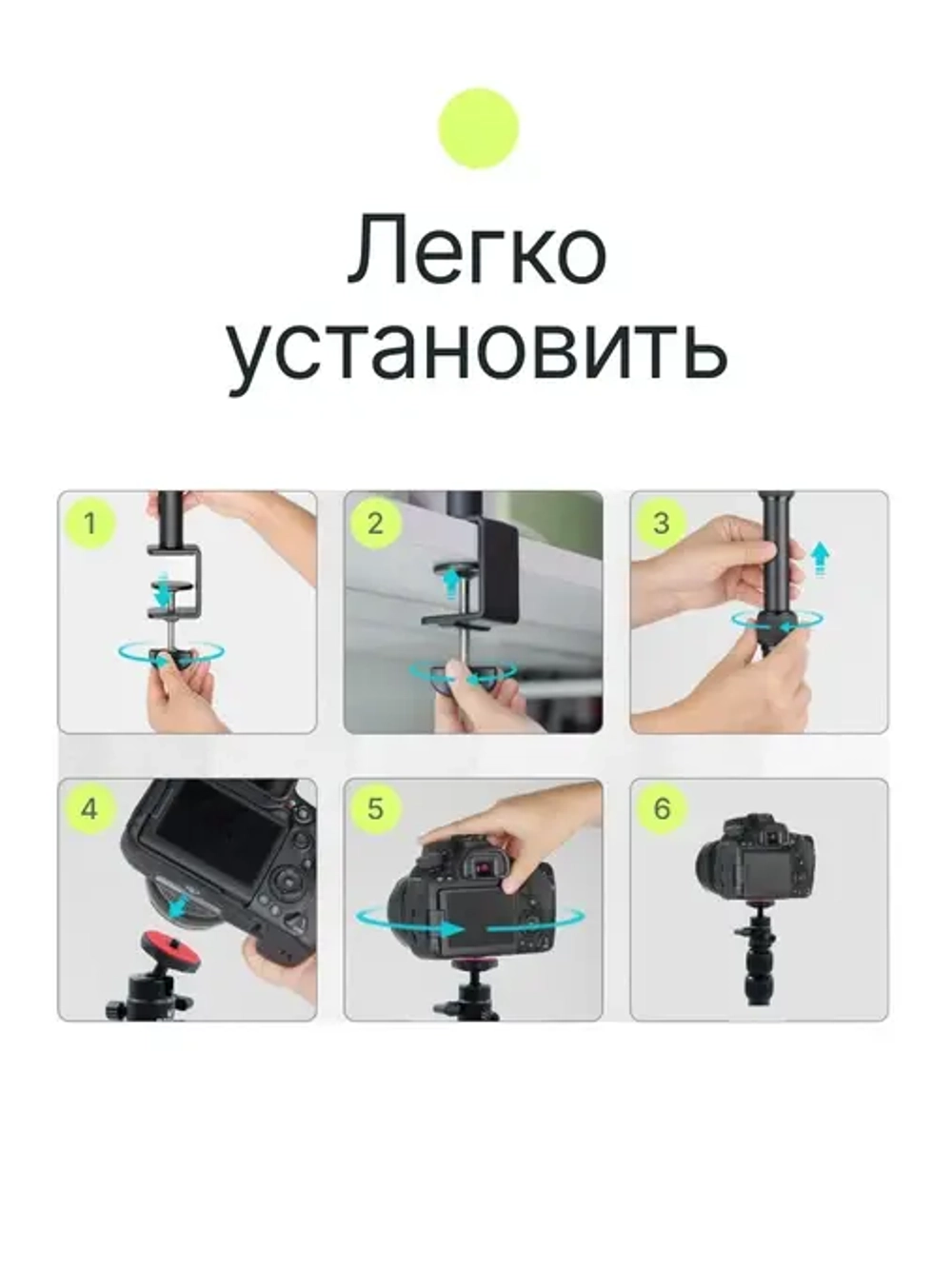 Легко установить

1

2

3

4

5

6