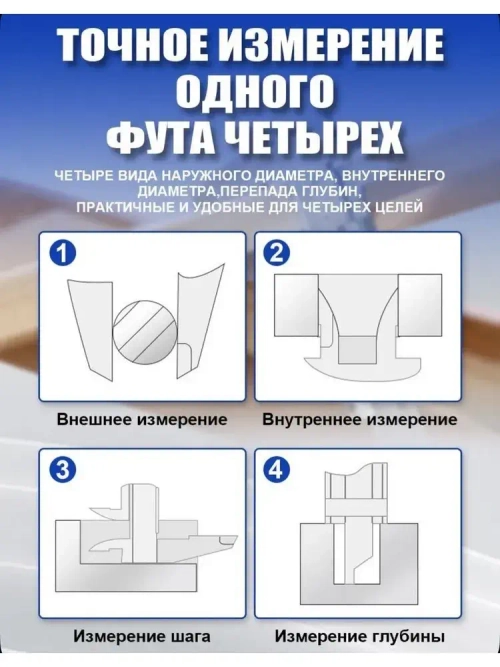 ТОЧНОЕ ИЗМЕРЕНИЕ ОДНОГО ФУТА ЧЕТЫРЕХ

ЧЕТЫРЕ ВИДА НАРУЖНОГО ДИАМЕТРА, ВНУТРЕННЕГО ДИАМЕТРА,ПЕРЕПАДА ГЛУБИН, ПРАКТИЧНЫЕ И УДОБНЫЕ ДЛЯ ЧЕТЫРЕХ ЦЕЛЕЙ

1

Внешнее измерение

2

Внутреннее измерение

3

Измерение шага

4

Измерение глубины