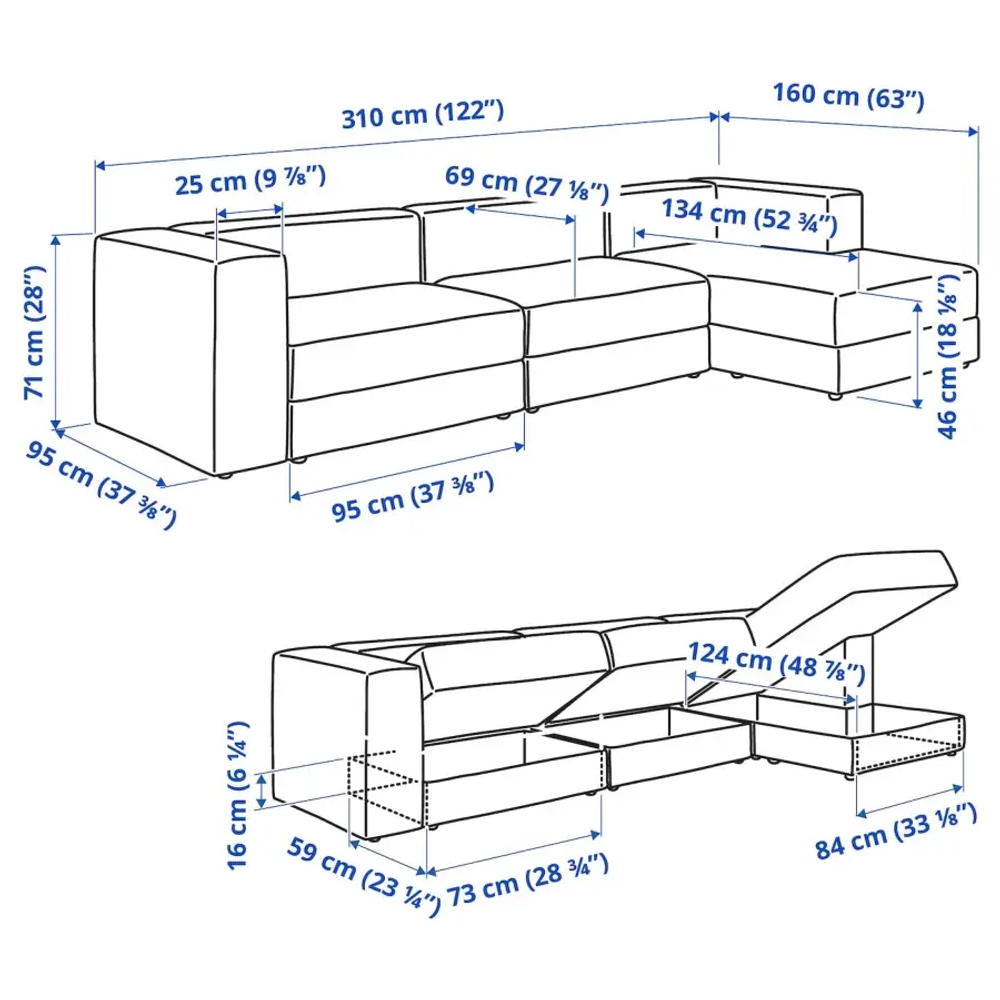 310 cm (122")

160 cm (63")

25 cm (9 ⅞")

69 cm (27 ⅛")

134 cm (52 ¾")

71 cm (28")

46 cm (18 ⅛")

95 cm (37 ⅜")

95 cm (37 ⅜")

124 cm (48 ⅞")

16 cm (6 ¼")

59 cm (23 ¼")

73 cm (28 ¾")

84 cm (33 ⅛")