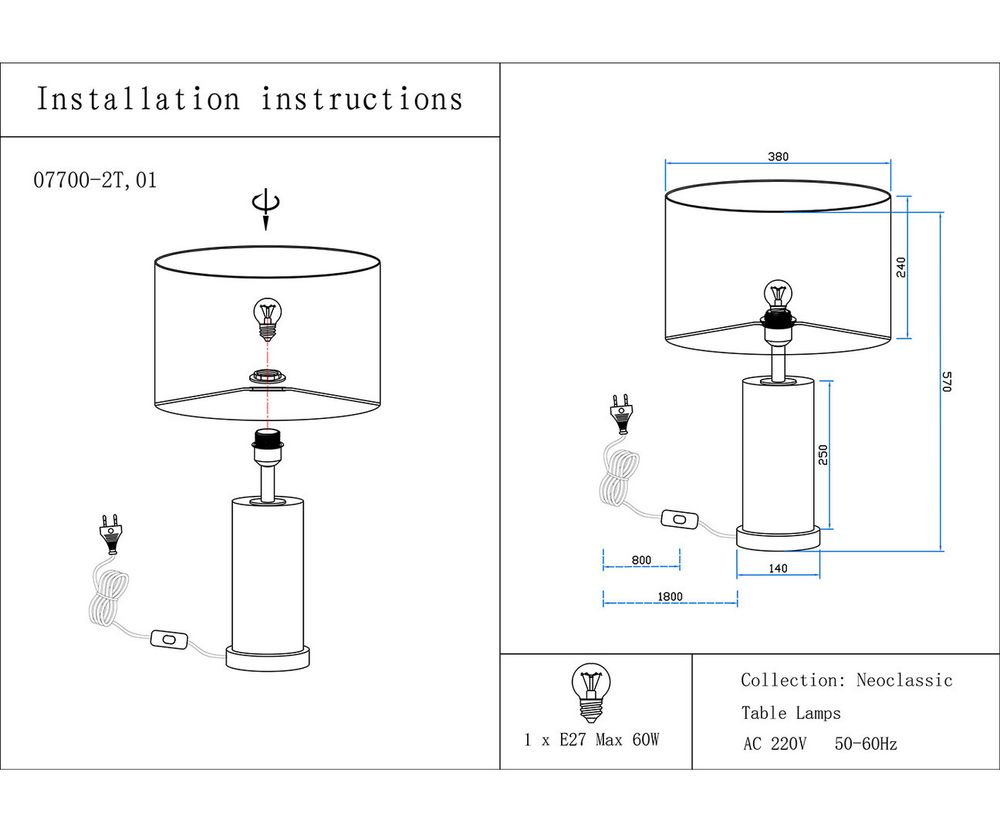 Installation instructions

07700-2T,01

380

240

570

250

800

140

1800

1 x E27 Max 60W

Collection: Neoclassic

Table Lamps

AC 220V 50-60Hz