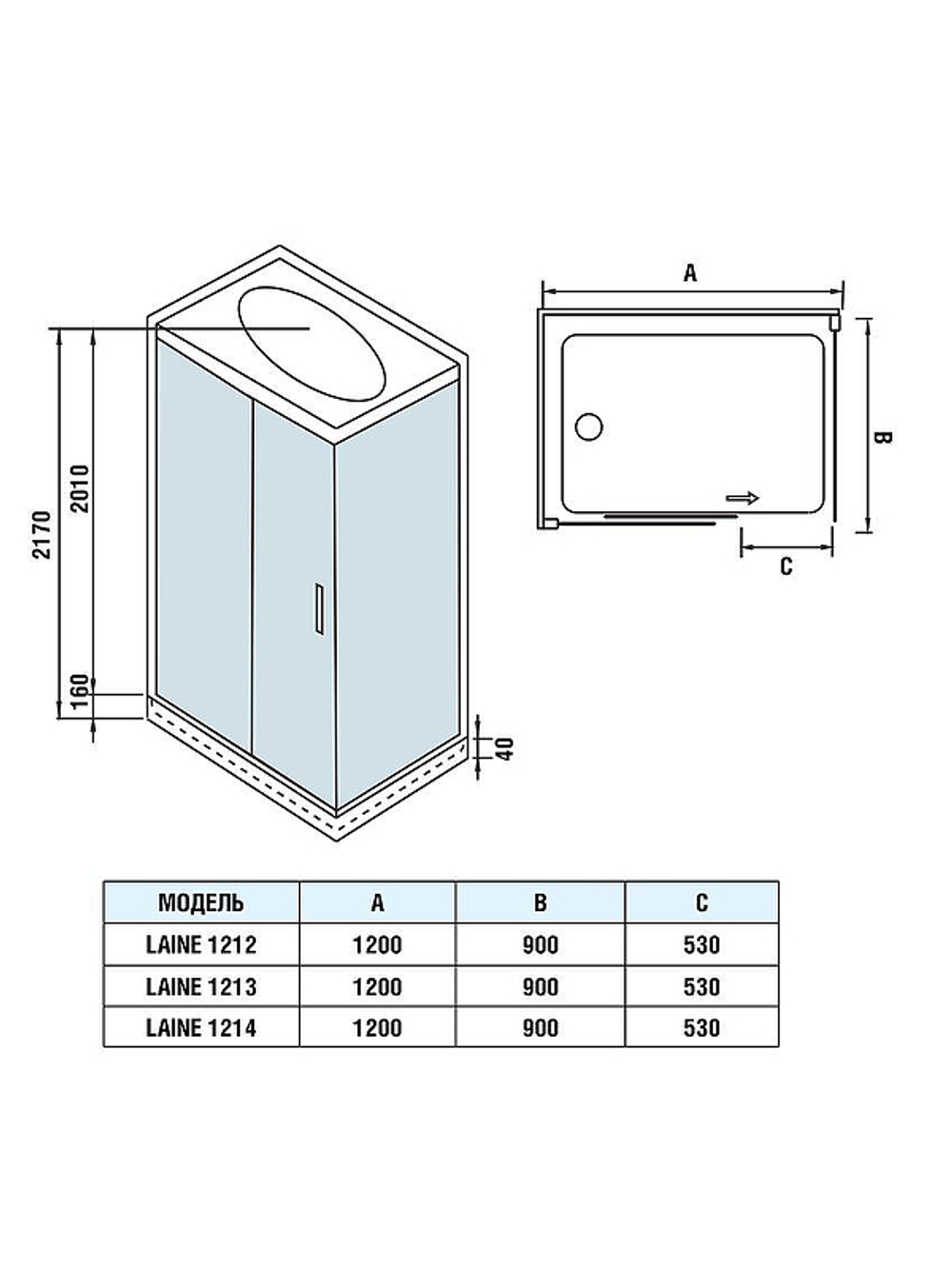 2170
2010
160
40
A
B
C

| МОДЕЛЬ | A | B | C |
|---|---|---|---|
| LAINE 1212 | 1200 | 900 | 530 |
| LAINE 1213 | 1200 | 900 | 530 |
| LAINE 1214 | 1200 | 900 | 530 |