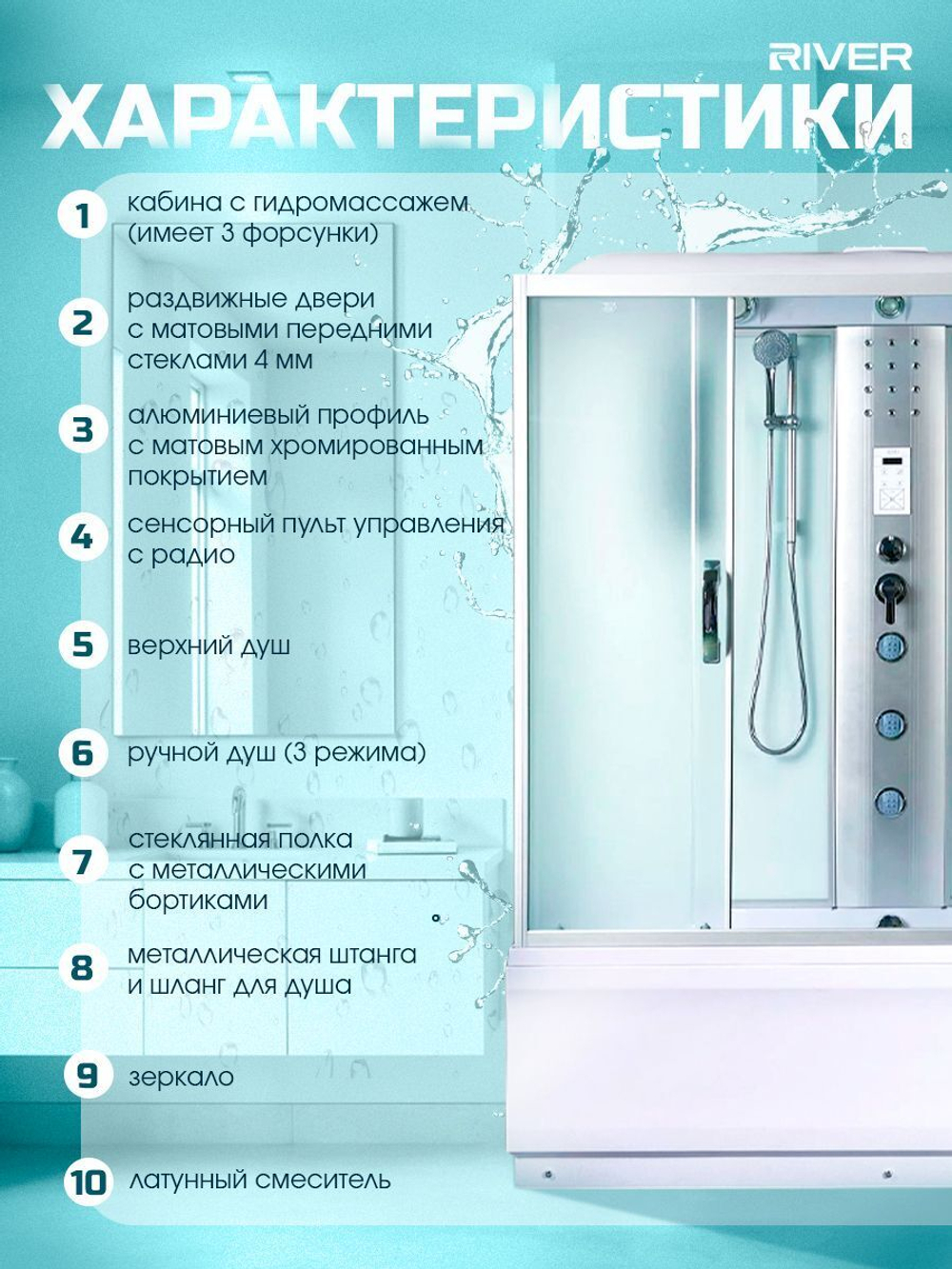 RIVER

ХАРАКТЕРИСТИКИ

1 кабина с гидромассажем (имеет 3 форсунки)

2 раздвижные двери с матовыми передними стеклами 4 мм

3 алюминиевый профиль с матовым хромированным покрытием

4 сенсорный пульт управления с радио

5 верхний душ

6 ручной душ (3 режима)

7 стеклянная полка с металлическими бортиками

8 металлическая штанга и шланг для душа

9 зеркало

10 латунный смеситель