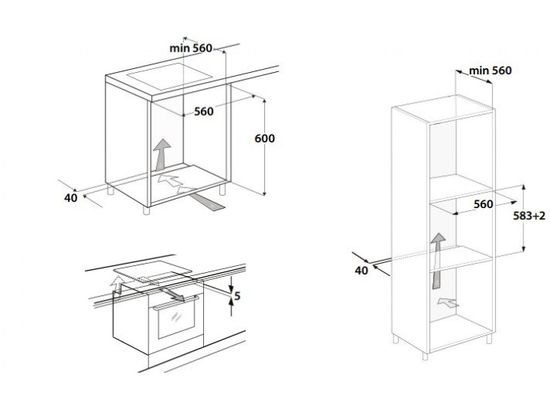 min 560
560
600
40
5
min 560
560
583+2
40