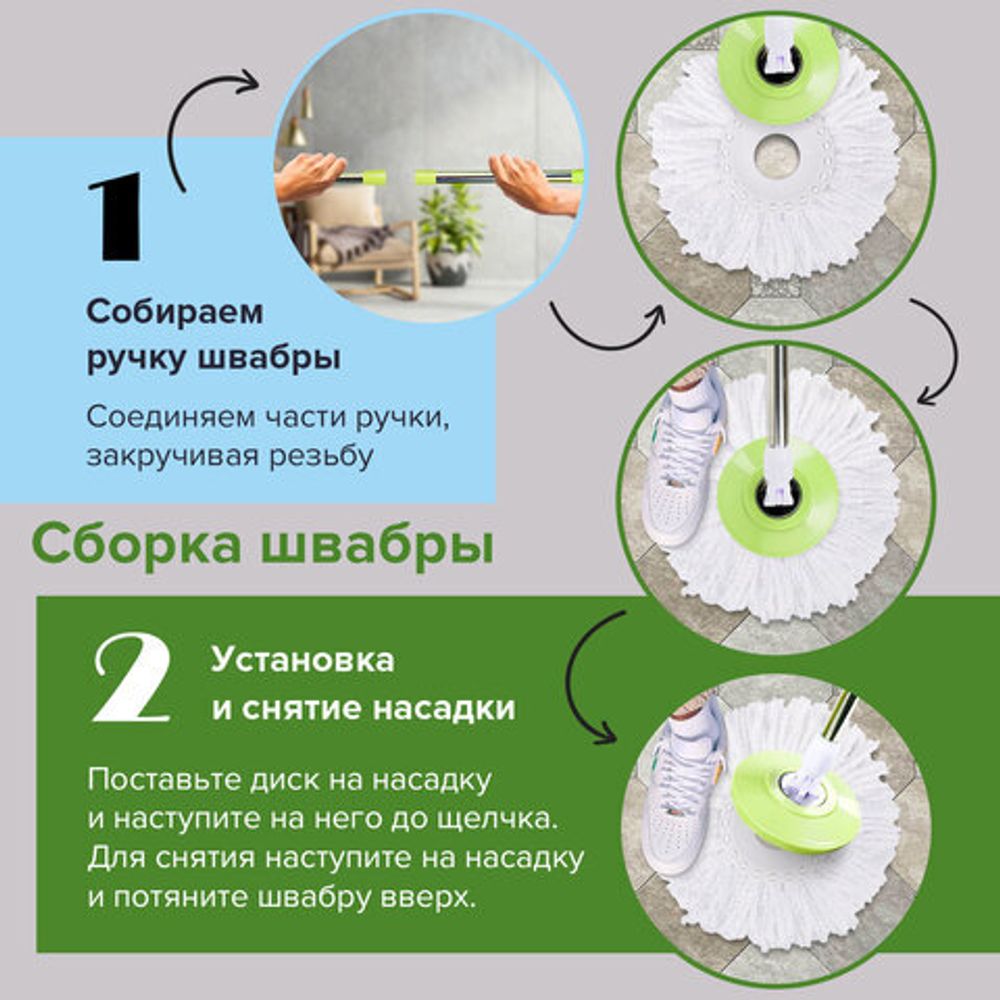 1

Собираем ручку швабры

Соединяем части ручки, закручивая резьбу

Сборка швабры

2

Установка и снятие насадки

Поставьте диск на насадку и наступите на него до щелчка. Для снятия наступите на насадку и потяните швабру вверх.