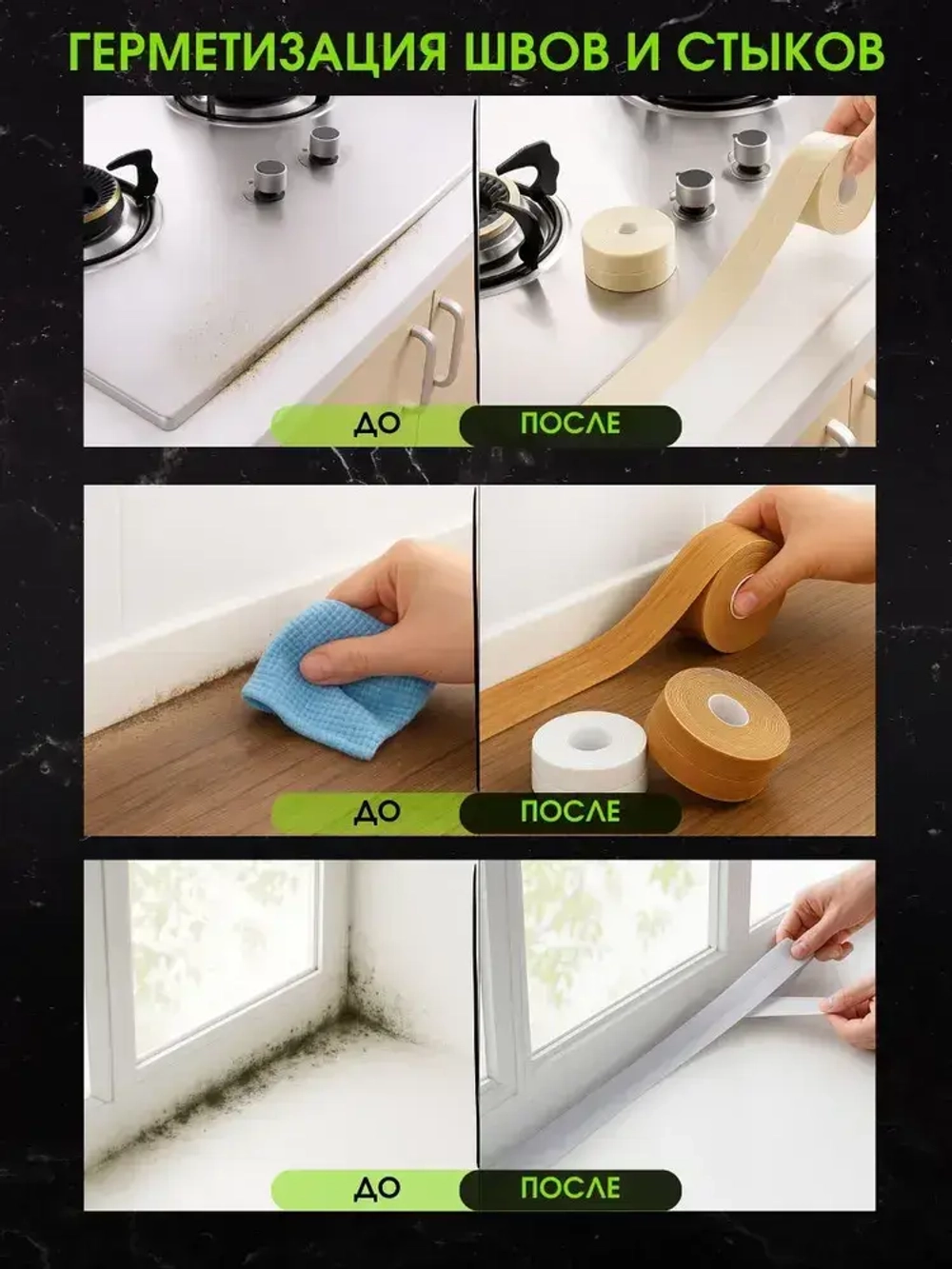 ГЕРМЕТИЗАЦИЯ ШВОВ И СТЫКОВ

ДО

ПОСЛЕ

ДО

ПОСЛЕ

ДО

ПОСЛЕ