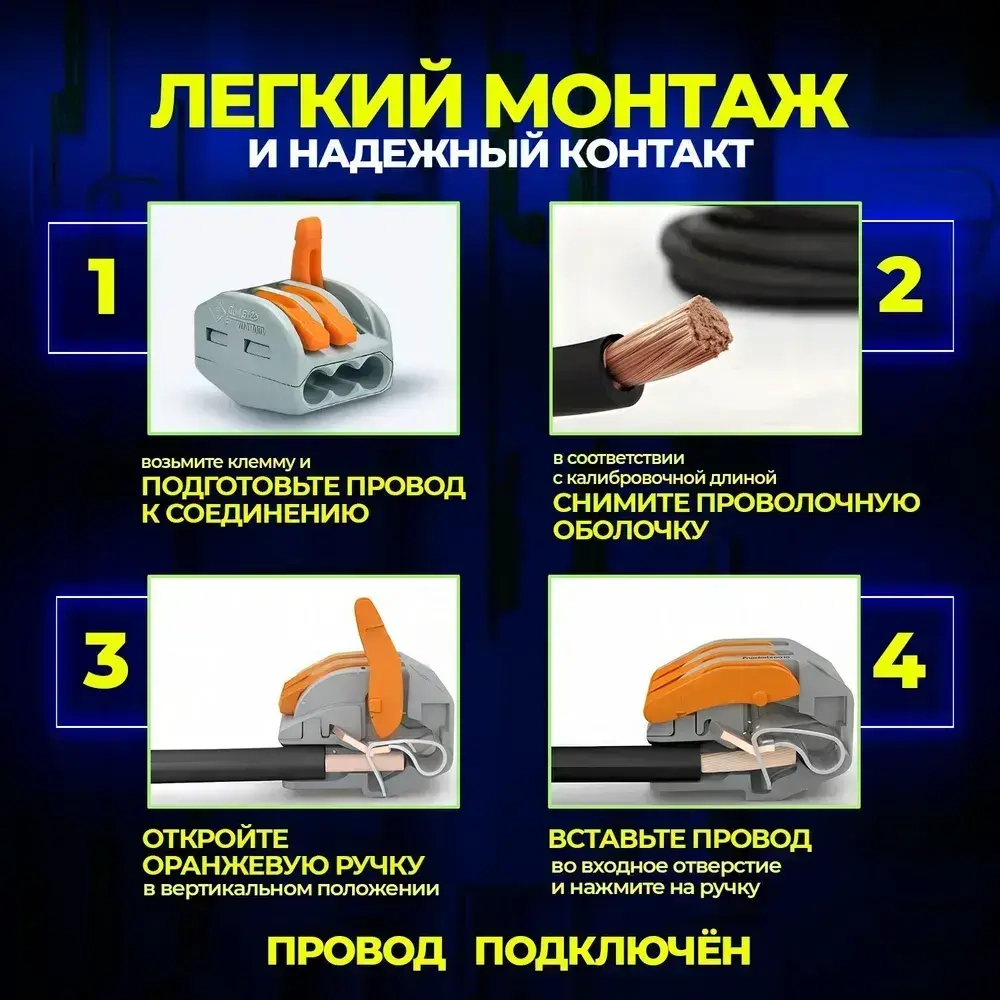 ЛЕГКИЙ МОНТАЖ
И НАДЕЖНЫЙ КОНТАКТ

1

возьмите клемму и
ПОДГОТОВЬТЕ ПРОВОД К СОЕДИНЕНИЮ

2

в соответствии с калибровочной длиной
СНИМИТЕ ПРОВОЛОЧНУЮ ОБОЛОЧКУ

3

ОТКРОЙТЕ ОРАНЖЕВУЮ РУЧКУ
в вертикальном положении

4

ВСТАВЬТЕ ПРОВОД
во входное отверстие и нажмите на ручку

ПРОВОД ПОДКЛЮЧЁН