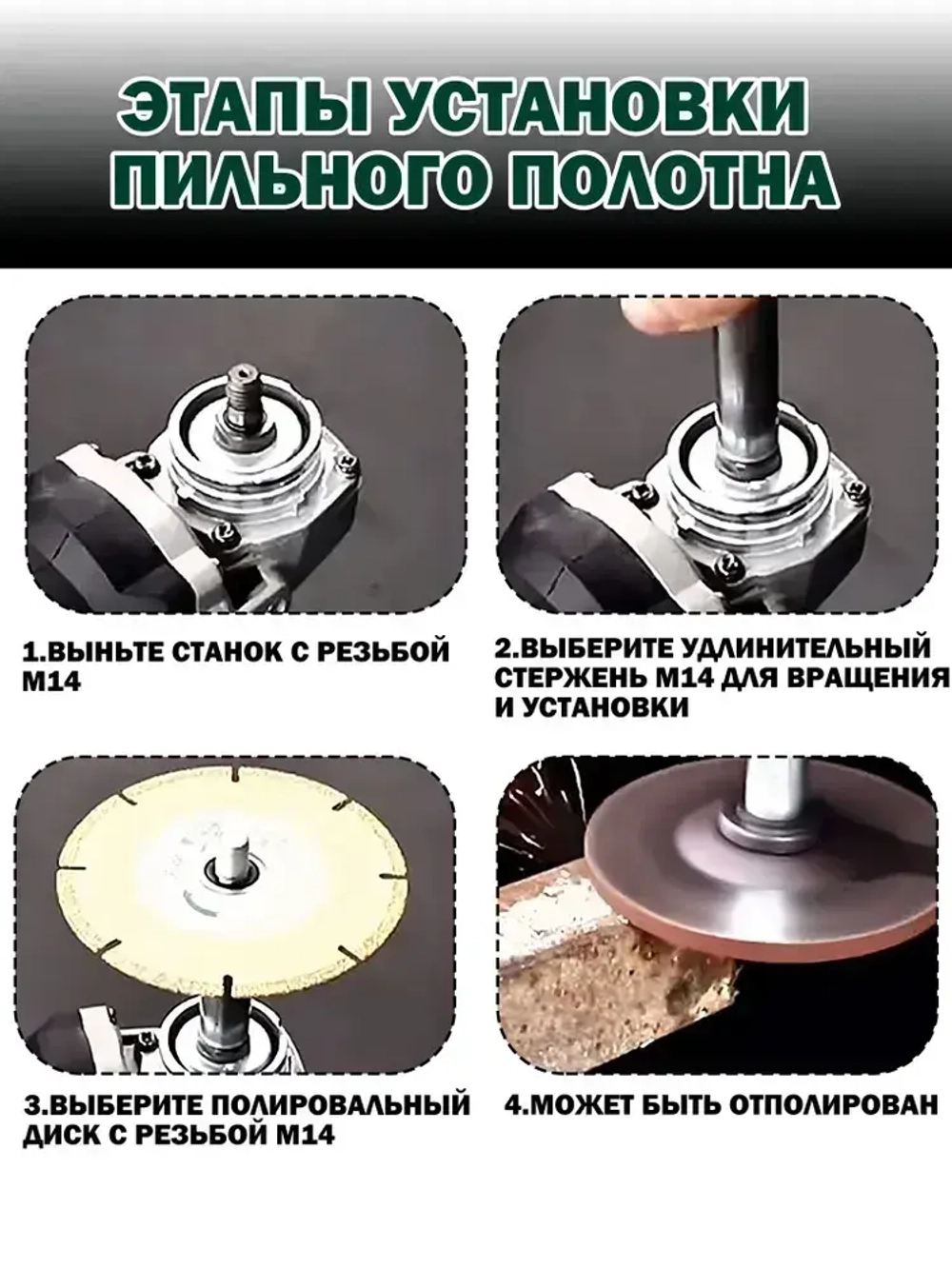 ЭТАПЫ УСТАНОВКИ ПИЛЬНОГО ПОЛОТНА

1.ВЫНЬТЕ СТАНОК С РЕЗЬБОЙ М14

2.ВЫБЕРИТЕ УДЛИНИТЕЛЬНЫЙ СТЕРЖЕНЬ М14 ДЛЯ ВРАЩЕНИЯ И УСТАНОВКИ

3.ВЫБЕРИТЕ ПОЛИРОВАЛЬНЫЙ ДИСК С РЕЗЬБОЙ М14

4.МОЖЕТ БЫТЬ ОТПОЛИРОВАН