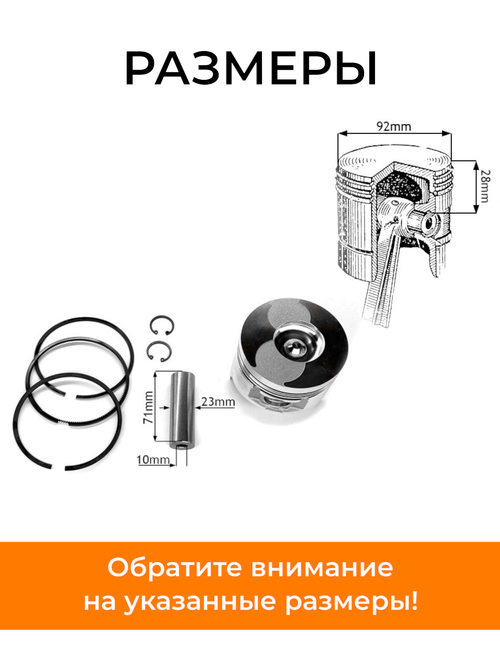 РАЗМЕРЫ

92mm

28mm

71mm

23mm

10mm

Обратите внимание на указанные размеры!