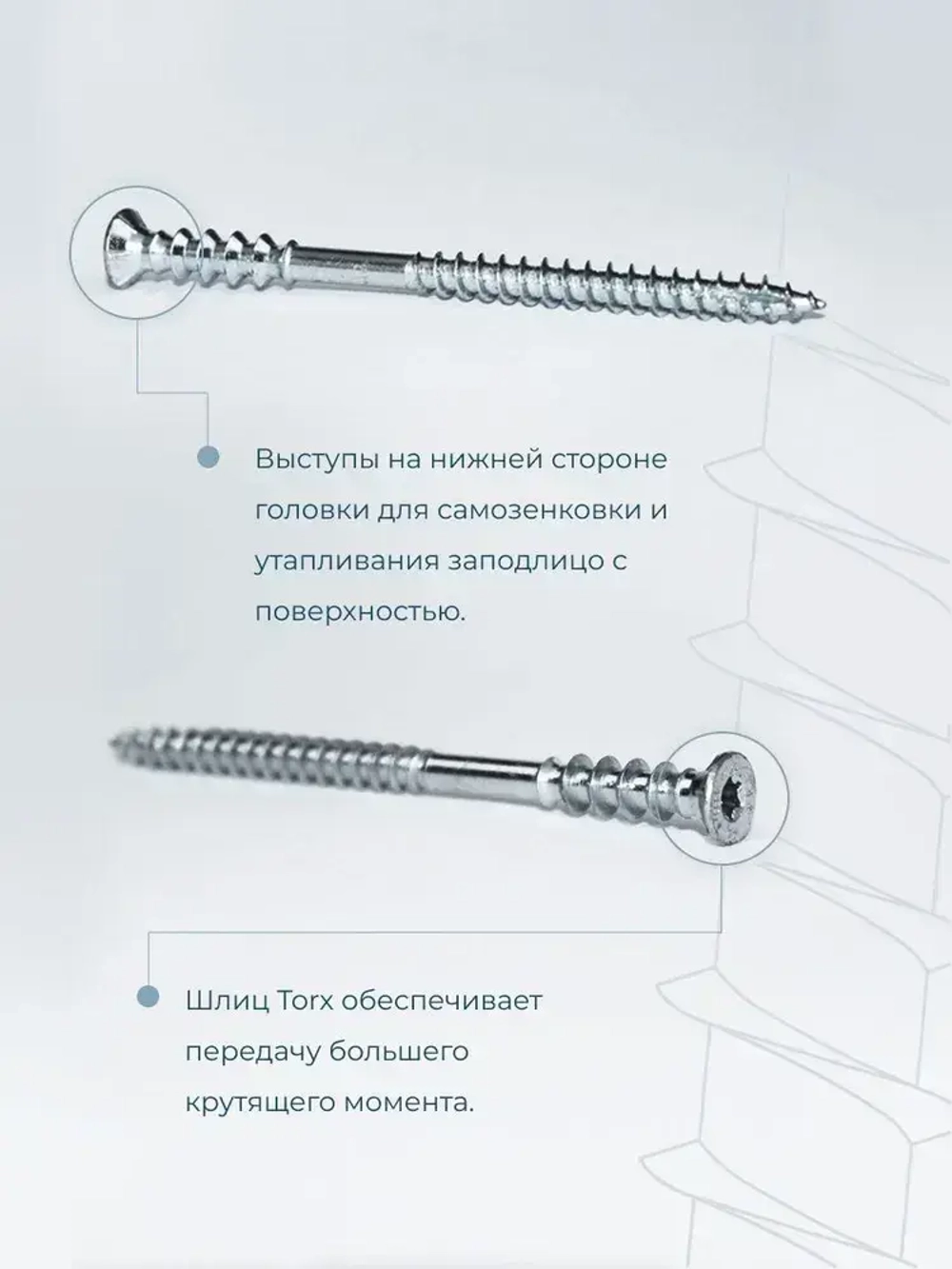 Выступы на нижней стороне головки для самозенковки и утапливания заподлицо с поверхностью.

Шлиц Torx обеспечивает передачу большего крутящего момента.