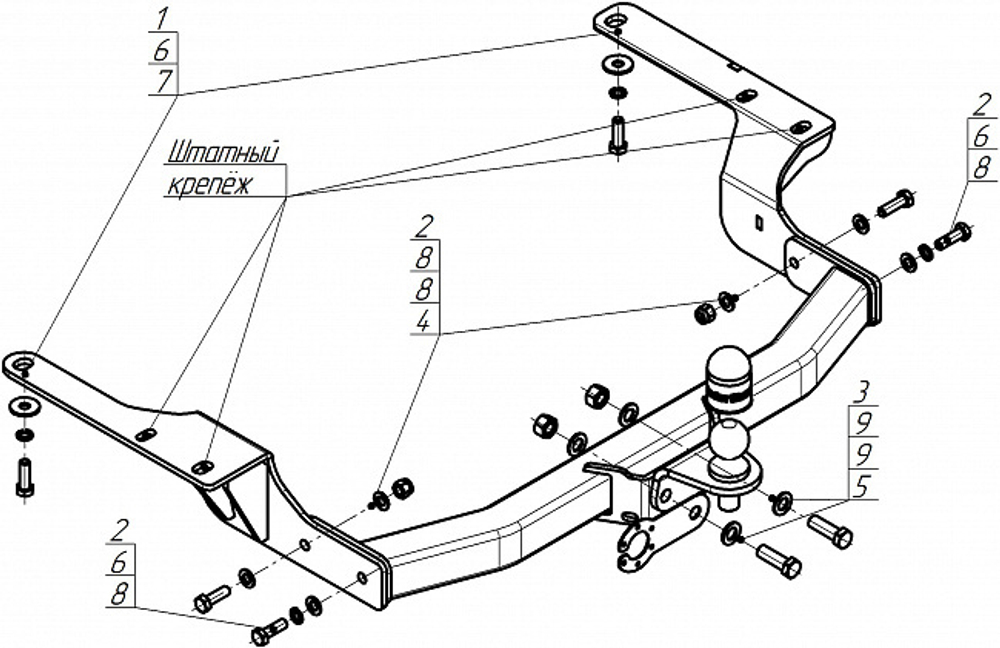 1
6
7

Штатный
крепёж

2
6
8

2
8
8
4

3
9
9
5

2
6
8