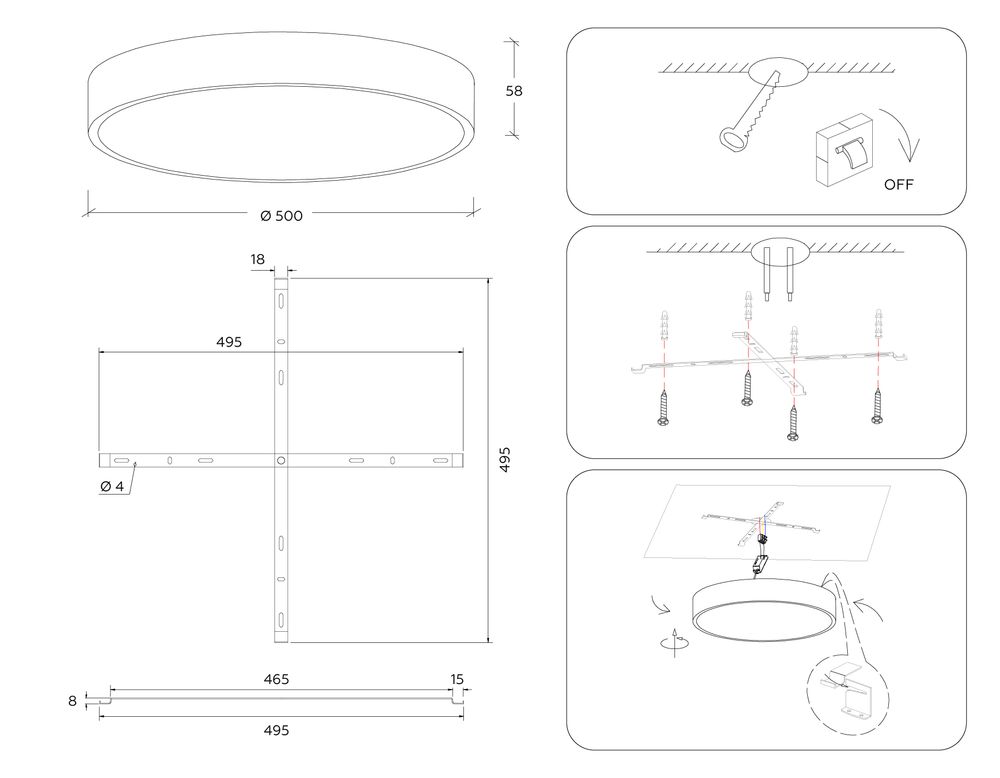 58
Ø 500
18
495
495
Ø 4
465
15
8
495
OFF