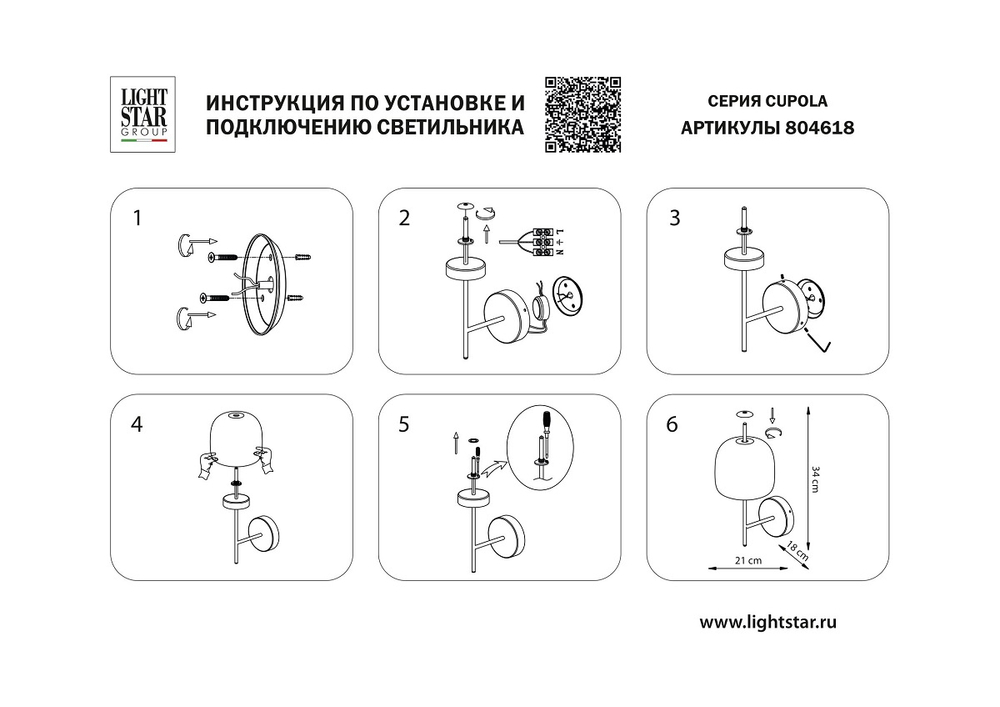 LIGHT STAR GROUP

ИНСТРУКЦИЯ ПО УСТАНОВКЕ И ПОДКЛЮЧЕНИЮ СВЕТИЛЬНИКА

СЕРИЯ CUPOLA
АРТИКУЛЫ 804618

1

2

L
⏚
N

3

4

5

6

34 cm

18 cm

21 cm

www.lightstar.ru