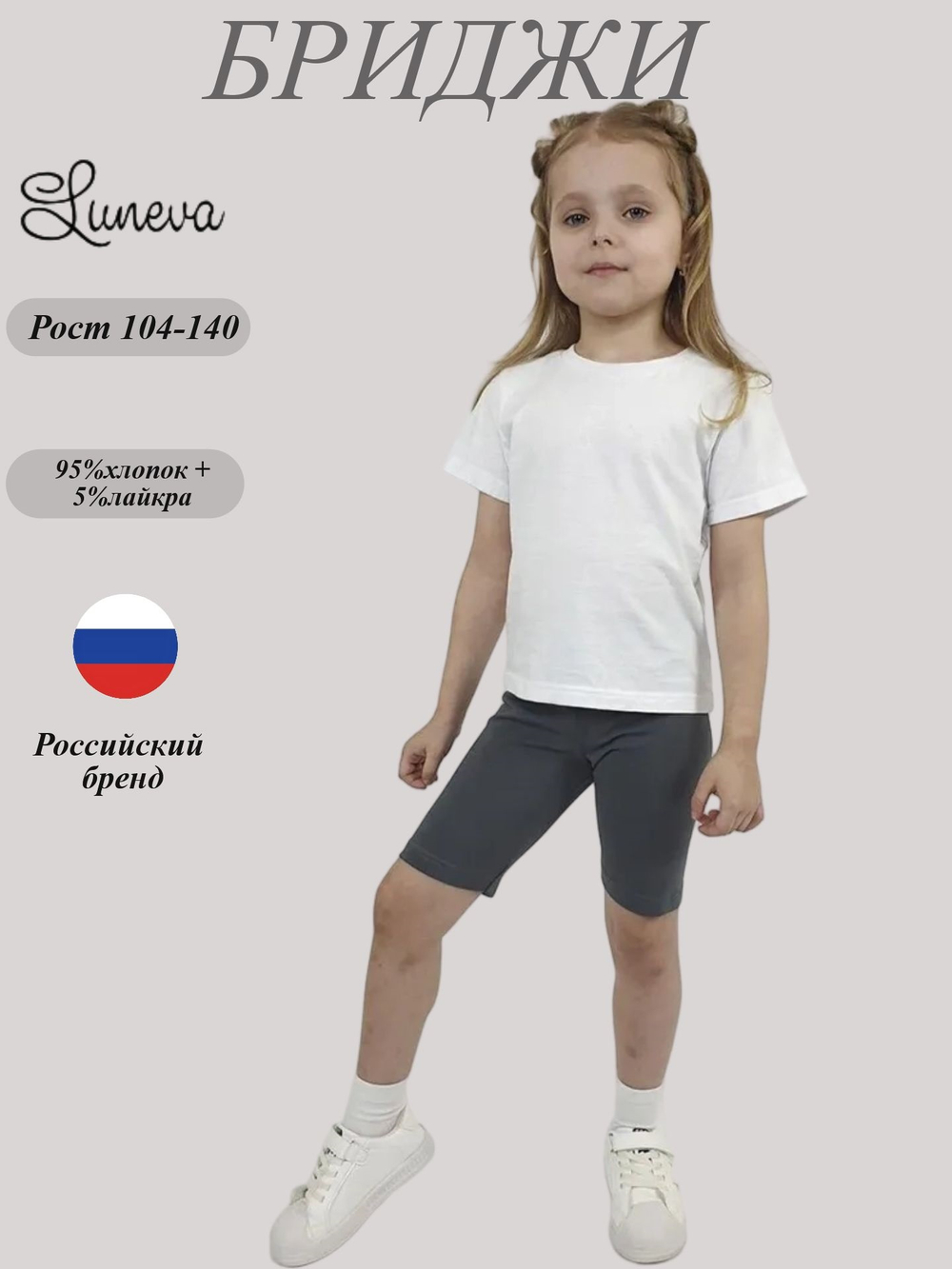 БРИДЖИ

Luneva

Рост 104-140

95%хлопок + 5%лайкра

Российский бренд