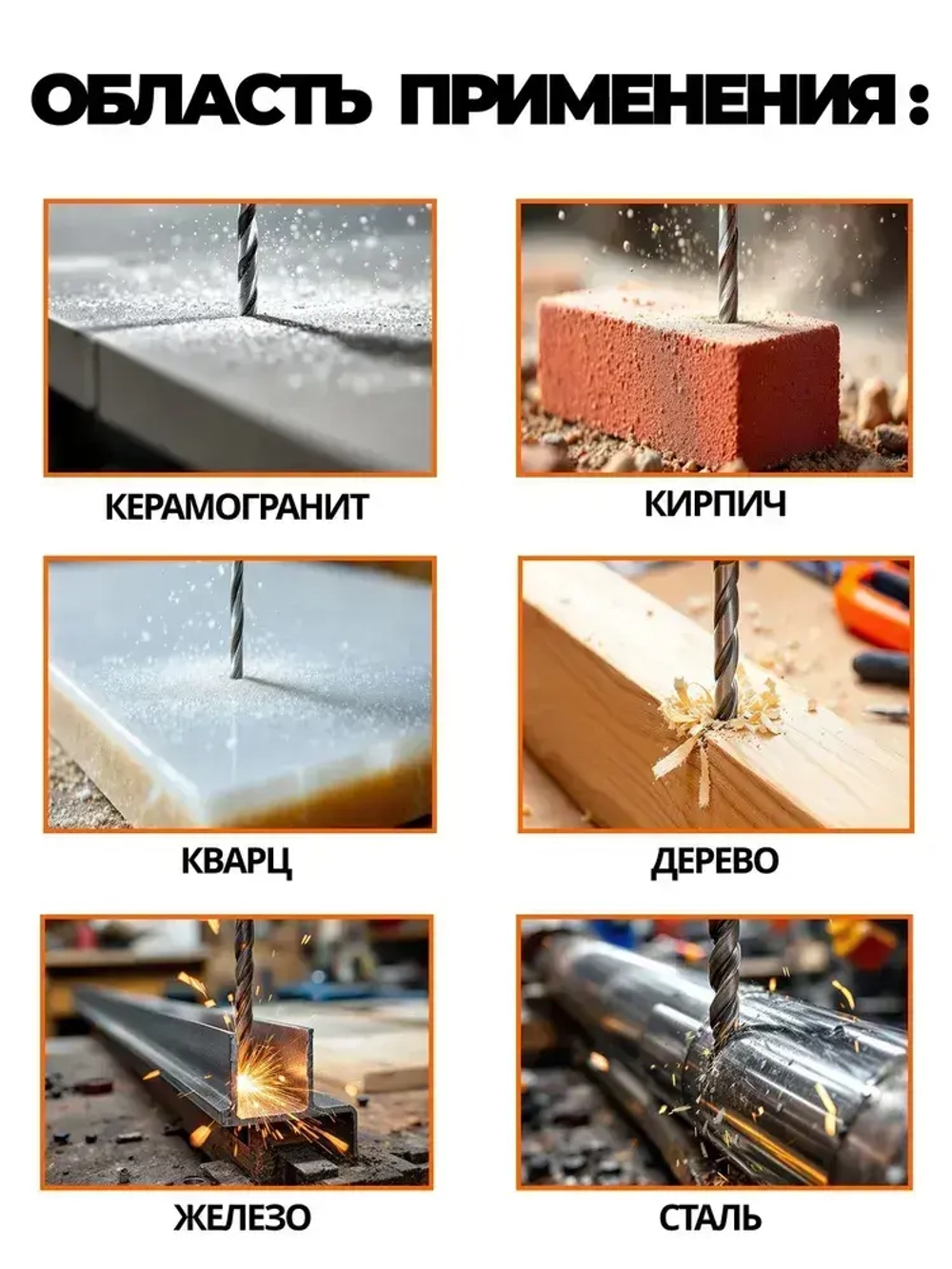 ОБЛАСТЬ ПРИМЕНЕНИЯ:

КЕРАМОГРАНИТ

КИРПИЧ

КВАРЦ

ДЕРЕВО

ЖЕЛЕЗО

СТАЛЬ