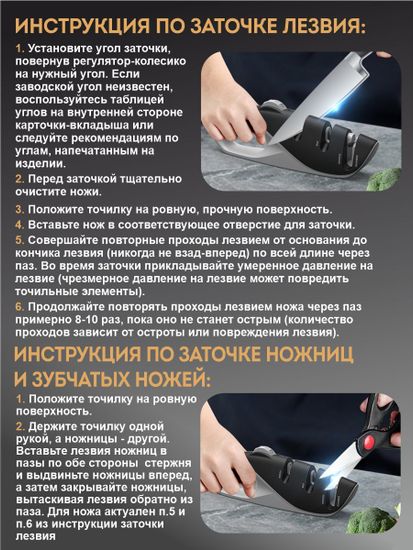 ИНСТРУКЦИЯ ПО ЗАТОЧКЕ ЛЕЗВИЯ:

1. Установите угол заточки, повернув регулятор-колесико на нужный угол. Если заводской угол неизвестен, воспользуйтесь таблицей углов на внутренней стороне карточки-вкладыша или следуйте рекомендациям по углам, напечатанным на изделии.

2. Перед заточкой тщательно очистите ножи.

3. Положите точилку на ровную, прочную поверхность.

4. Вставьте нож в соответствующее отверстие для заточки.

5. Совершайте повторные проходы лезвием от основания до кончика лезвия (никогда не взад-вперед) по всей длине через паз. Во время заточки прикладывайте умеренное давление на лезвие (чрезмерное давление на лезвие может повредить точильные элементы).

6. Продолжайте повторять проходы лезвием ножа через паз примерно 8-10 раз, пока оно не станет острым (количество проходов зависит от остроты или повреждения лезвия).

ИНСТРУКЦИЯ ПО ЗАТОЧКЕ НОЖНИЦ И ЗУБЧАТЫХ НОЖЕЙ:

1. Положите точилку на ровную поверхность.

2. Держите точилку одной рукой, а ножницы - другой. Вставьте лезвия ножниц в пазы по обе стороны стержня и выдвиньте ножницы вперед, а затем закрывайте ножницы, вытаскивая лезвия обратно из паза. Для ножа актуален п.5 и п.6 из инструкции заточки лезвия