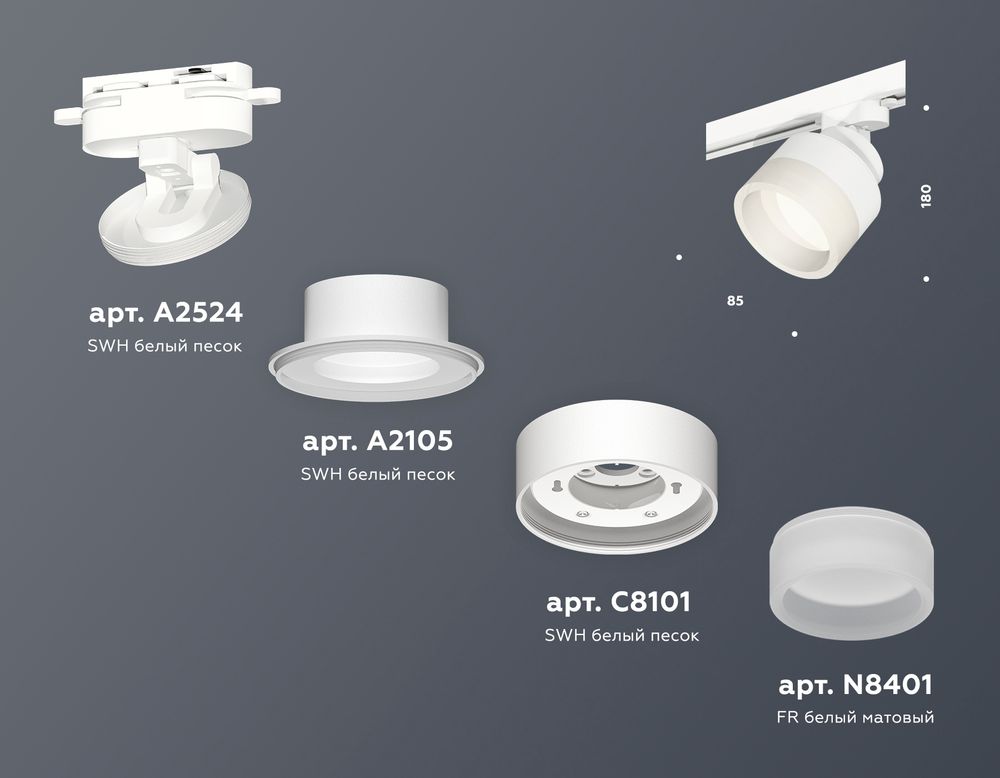 арт. A2524
SWH белый песок

180

85

арт. A2105
SWH белый песок

арт. C8101
SWH белый песок

арт. N8401
FR белый матовый