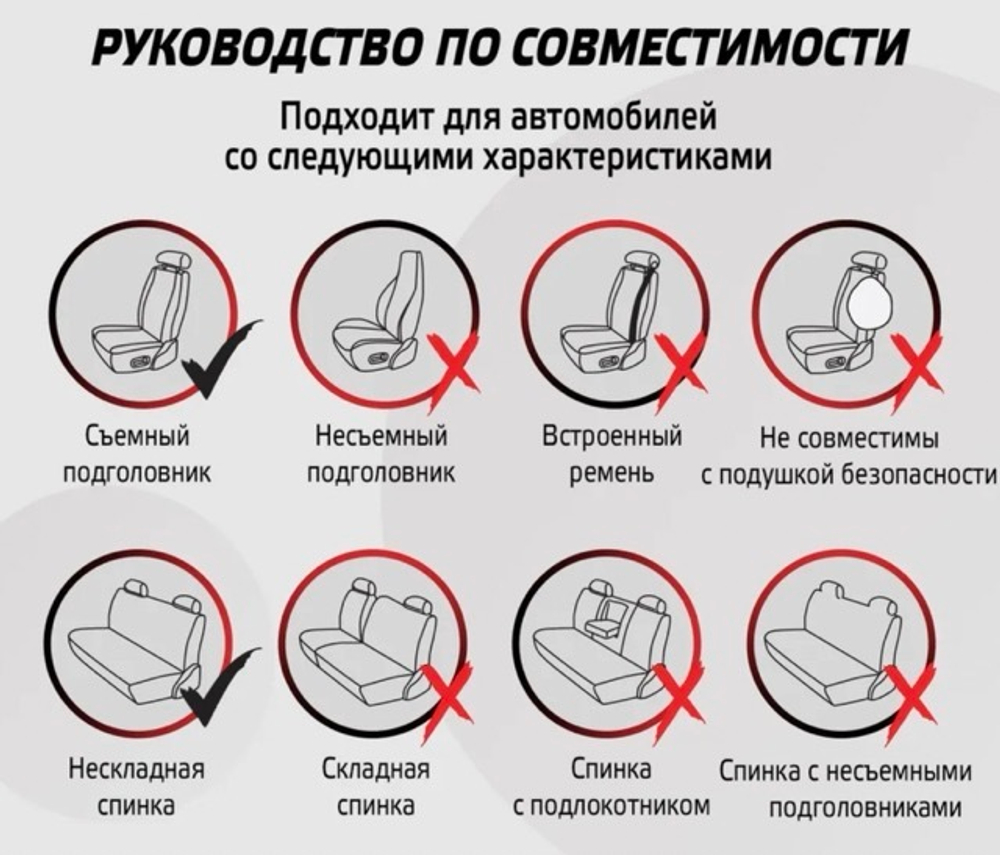 РУКОВОДСТВО ПО СОВМЕСТИМОСТИ

Подходит для автомобилей со следующими характеристиками

Съемный подголовник

Несъемный подголовник

Встроенный ремень

Не совместимы с подушкой безопасности

Нескладная спинка

Складная спинка

Спинка с подлокотником

Спинка с несъемными подголовниками