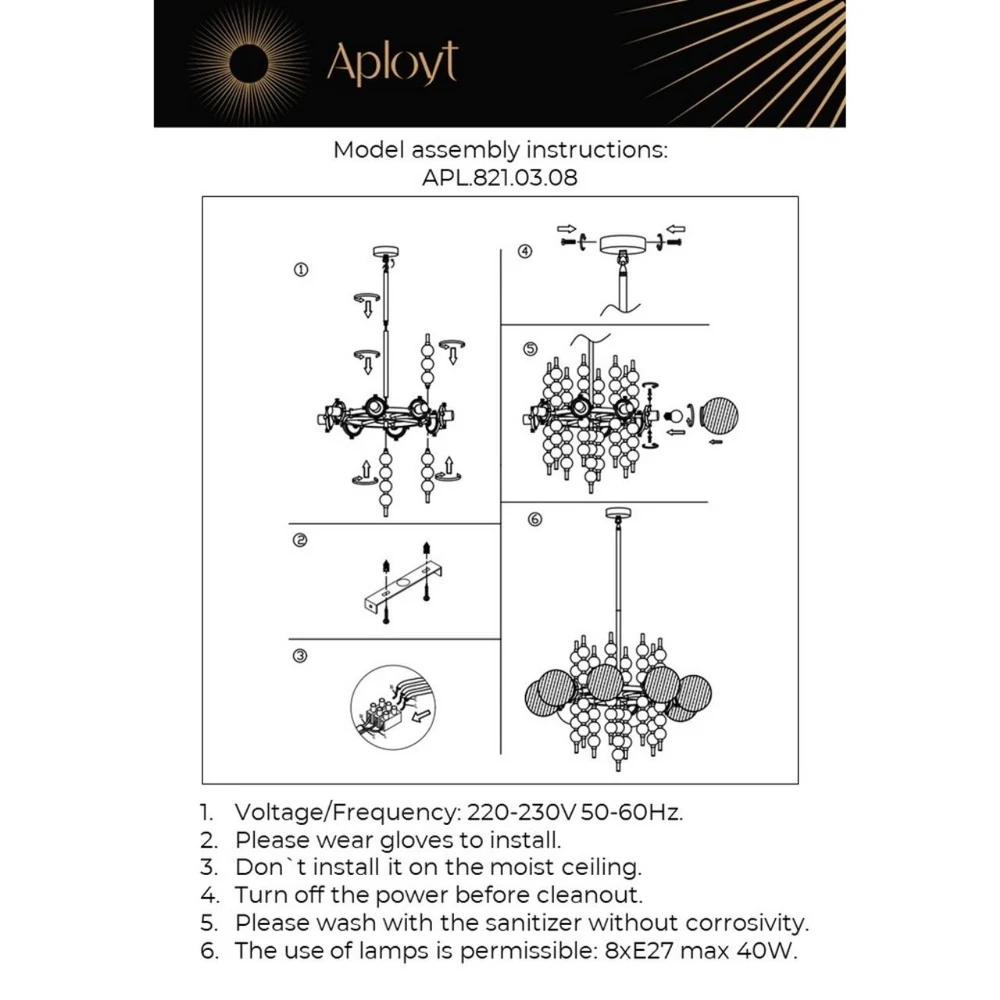 Aployt

Model assembly instructions:
APL.821.03.08

①

②

③

④

⑤

⑥

1. Voltage/Frequency: 220-230V 50-60Hz.
2. Please wear gloves to install.
3. Don`t install it on the moist ceiling.
4. Turn off the power before cleanout.
5. Please wash with the sanitizer without corrosivity.
6. The use of lamps is permissible: 8xE27 max 40W.