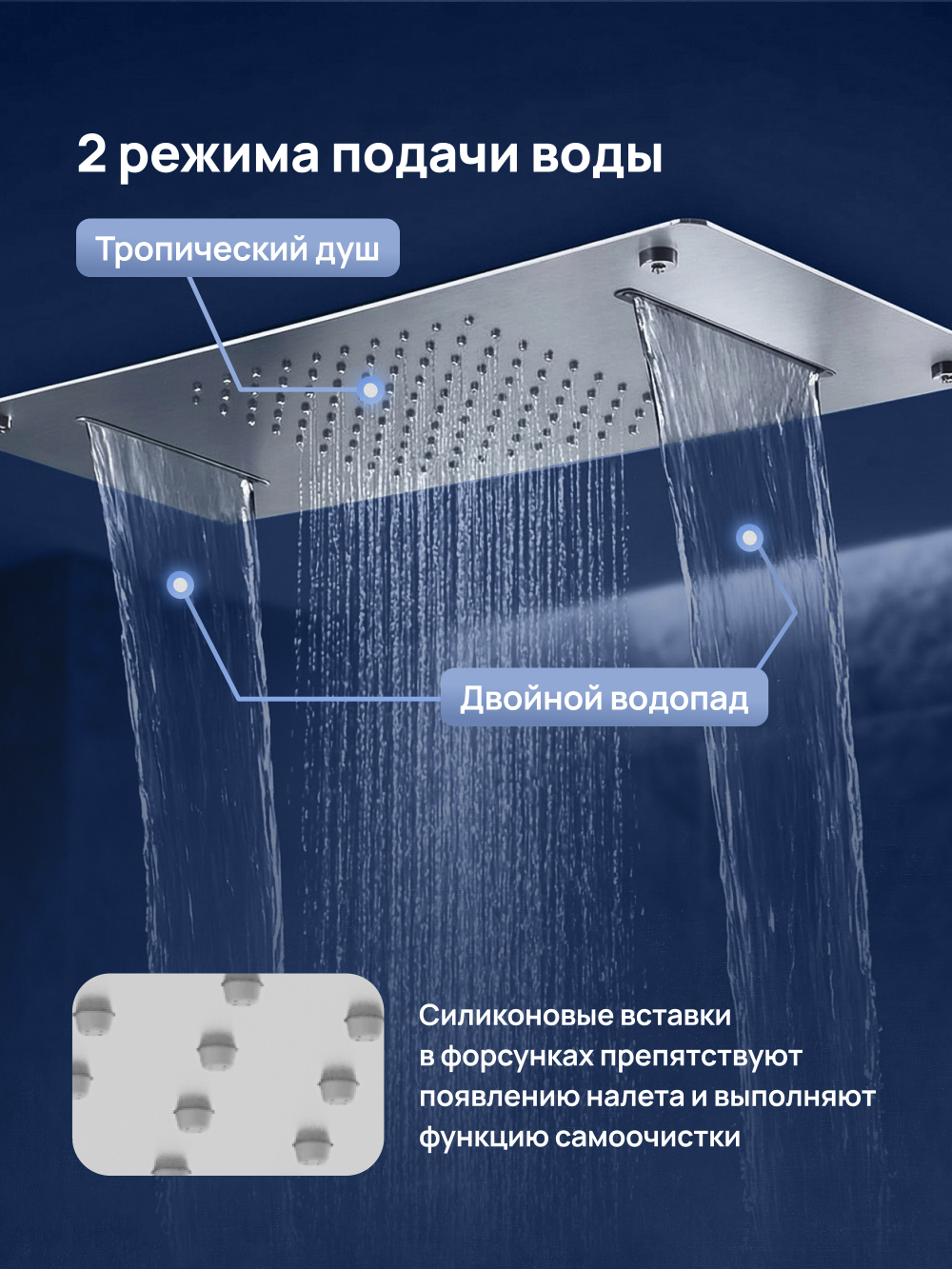 2 режима подачи воды

Тропический душ

Двойной водопад

Силиконовые вставки в форсунках препятствуют появлению налета и выполняют функцию самоочистки