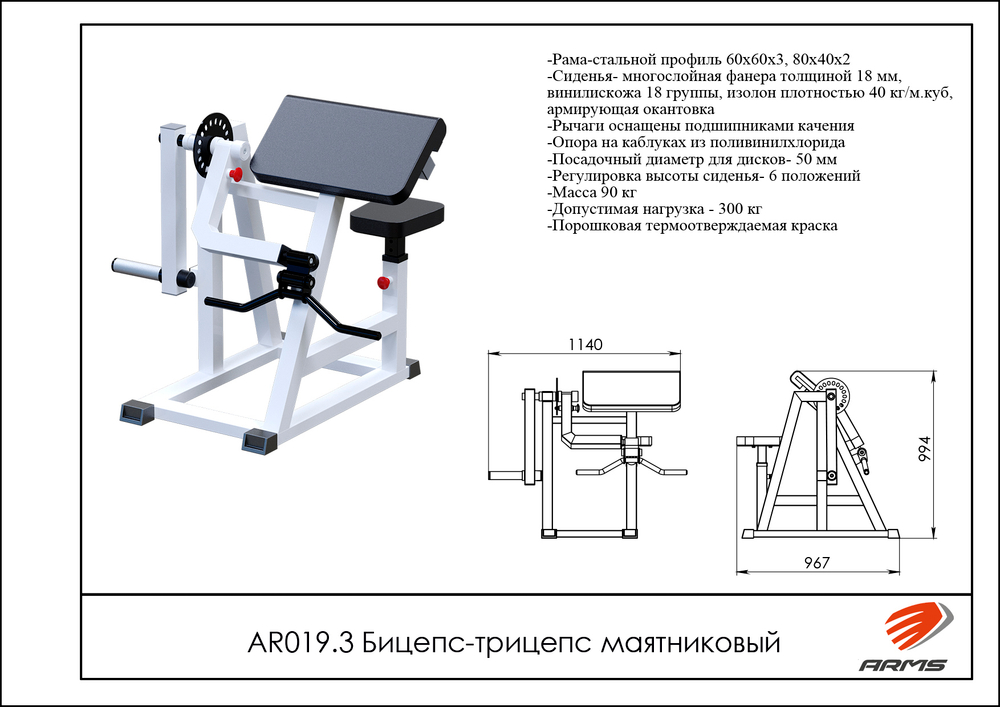 -Рама-стальной профиль 60х60х3, 80х40х2
-Сиденья- многослойная фанера толщиной 18 мм, винилискожа 18 группы, изолон плотностью 40 кг/м.куб, армирующая окантовка
-Рычаги оснащены подшипниками качения
-Опора на каблуках из поливинилхлорида
-Посадочный диаметр для дисков- 50 мм
-Регулировка высоты сиденья- 6 положений
-Масса 90 кг
-Допустимая нагрузка - 300 кг
-Порошковая термоотверждаемая краска

1140

994

967

AR019.3 Бицепс-трицепс маятниковый

ARMS