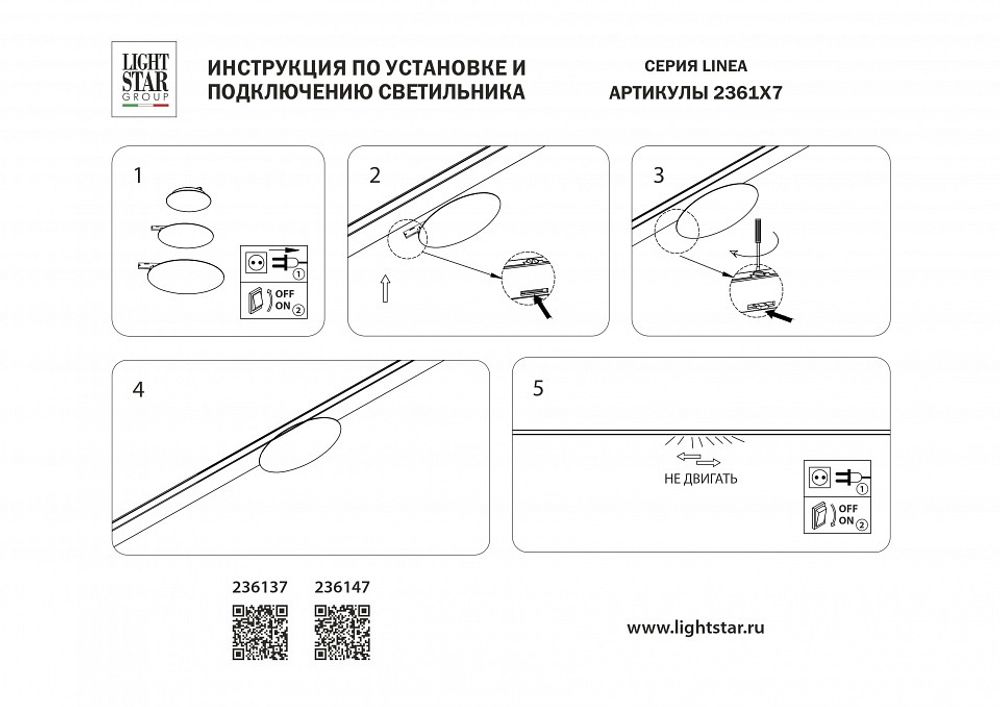 LIGHT STAR GROUP

ИНСТРУКЦИЯ ПО УСТАНОВКЕ И ПОДКЛЮЧЕНИЮ СВЕТИЛЬНИКА

СЕРИЯ LINEA
АРТИКУЛЫ 2361X7

1

①

OFF
ON ②

2

3

4

5

НЕ ДВИГАТЬ

①

OFF
ON ②

236137 236147

www.lightstar.ru