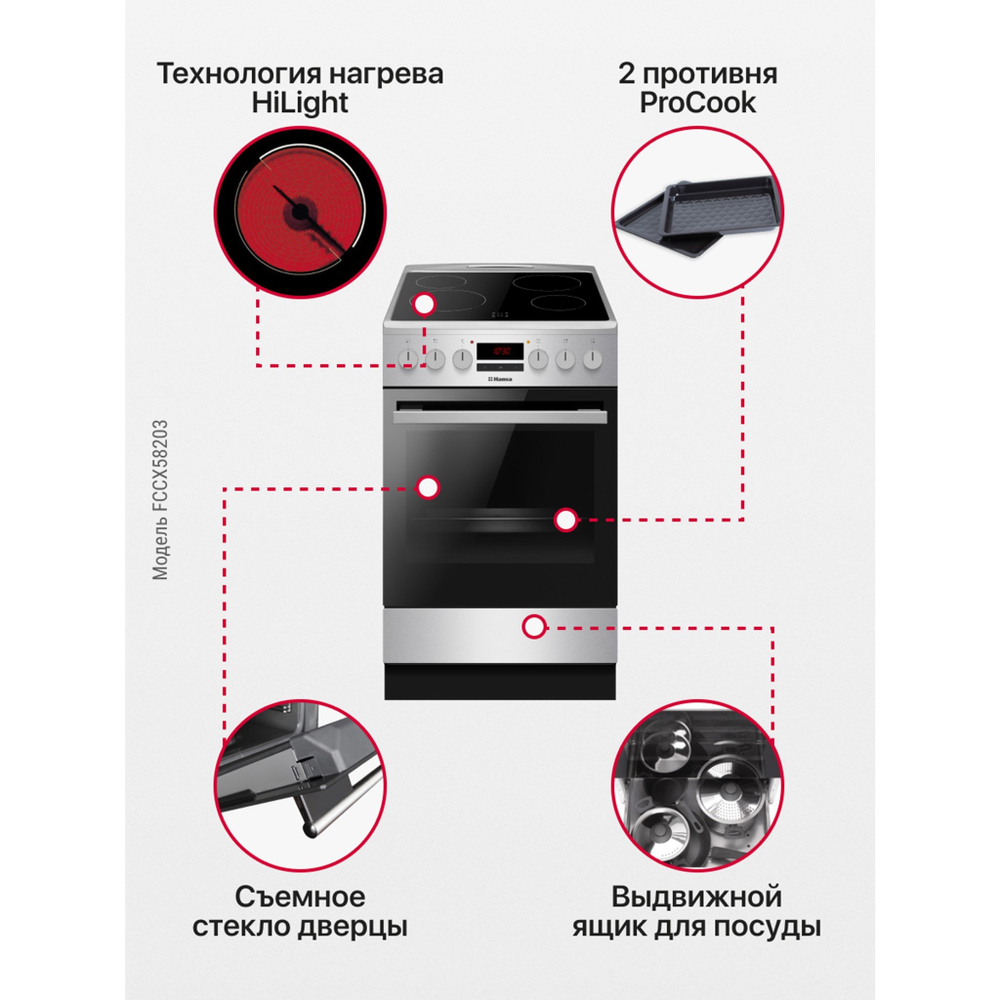 Технология нагрева HiLight

2 противня ProCook

Модель FCCX58203

Hansa

Съемное стекло дверцы

Выдвижной ящик для посуды