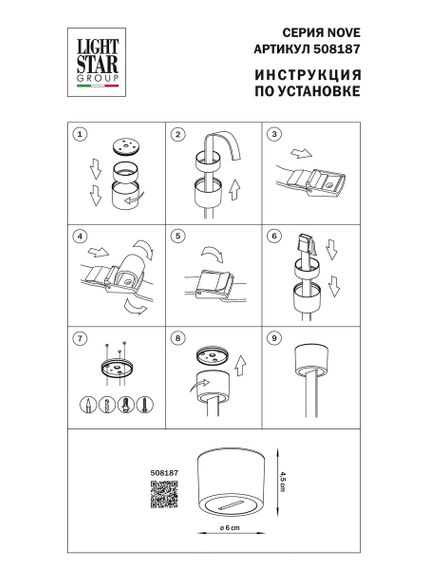 LIGHT STAR GROUP

СЕРИЯ NOVE
АРТИКУЛ 508187

ИНСТРУКЦИЯ
ПО УСТАНОВКЕ

1

2

3

4

5

6

7

8

9

508187

4,5 cm

ø 6 cm