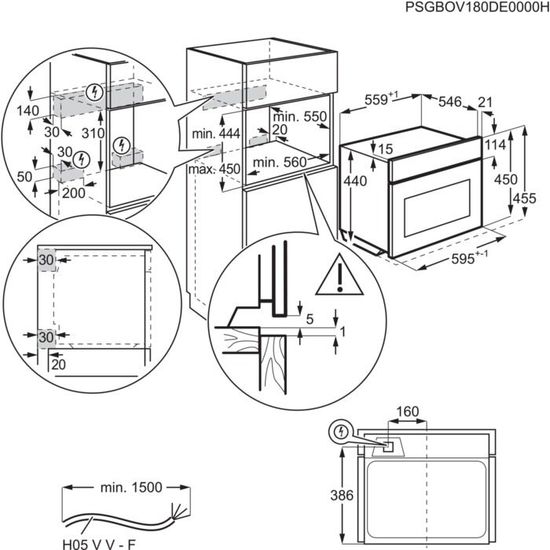 PSGBOV180DE0000H

140
30
310
30
50
200

min. 444
max. 450
min. 550
20
min. 560

$559^{+1}$
546
21
15
114
440
450
455
$595^{+-1}$

30
30
20

5
1

160
386

min. 1500
H05 V V - F