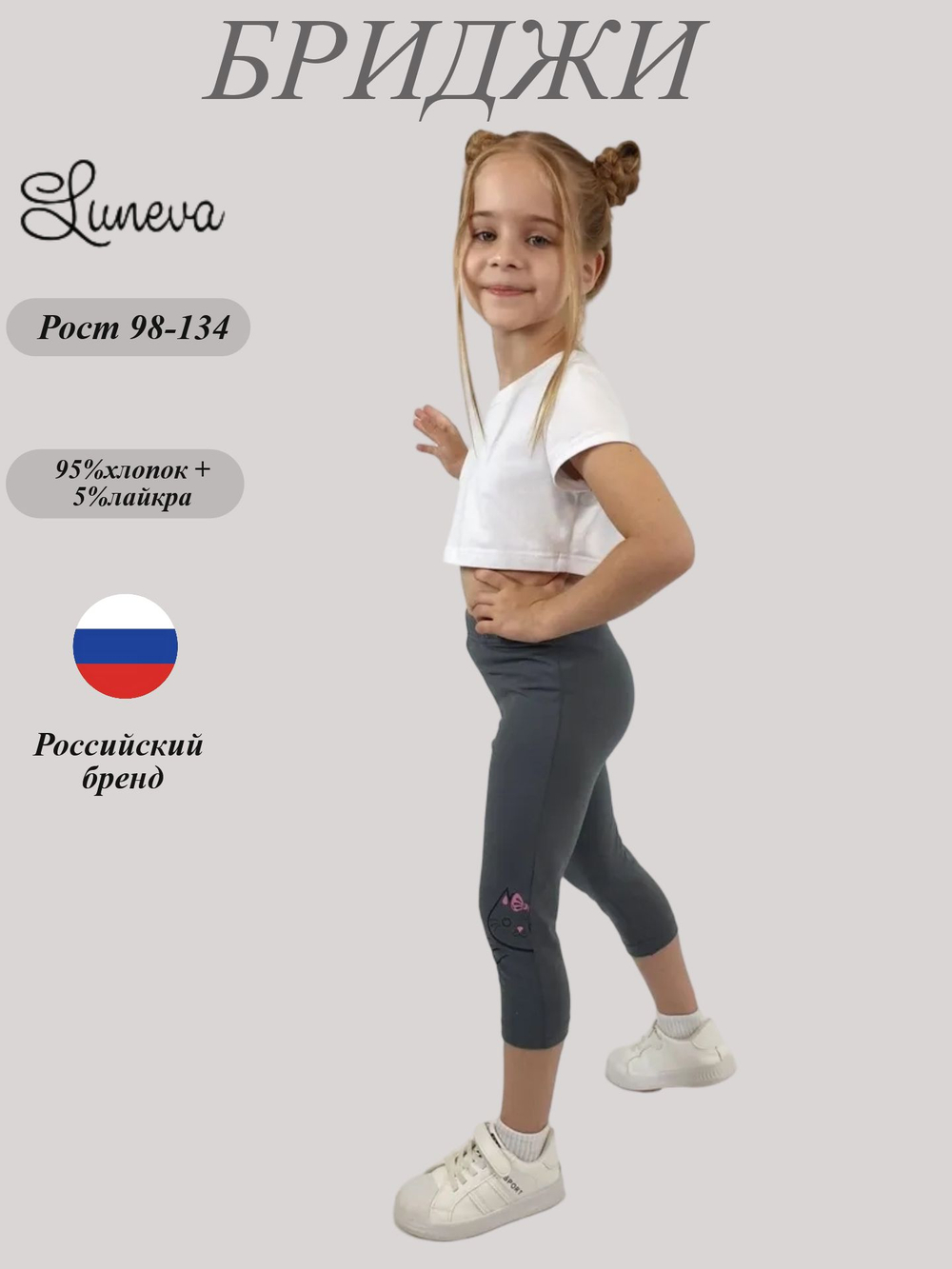 БРИДЖИ

Luneva

Рост 98-134

95%хлопок +
5%лайкра

Российский
бренд

SPORT