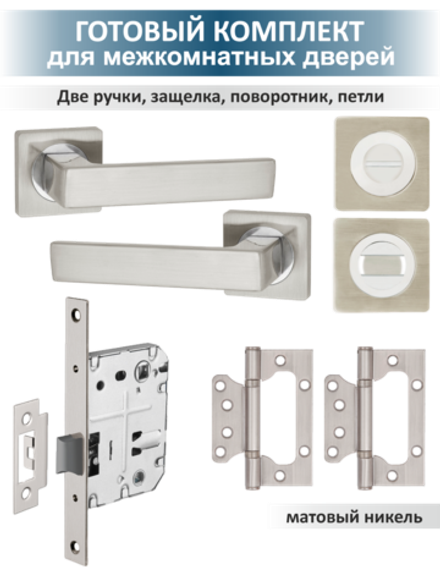 ГОТОВЫЙ КОМПЛЕКТ
для межкомнатных дверей

Две ручки, защелка, поворотник, петли

матовый никель