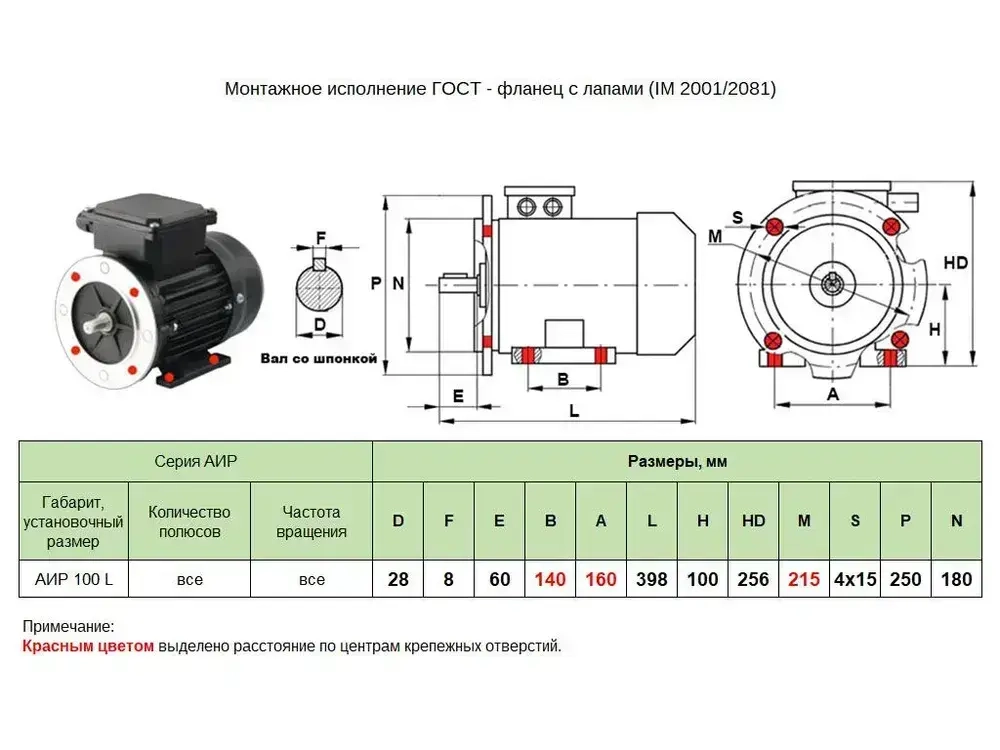 Монтажное исполнение ГОСТ - фланец с лапами (IM 2001/2081)

F

D

Вал со шпонкой

P N

E

B

L

S

M

HD

H

A

| Серия АИР | | | Размеры, мм | | | | | | | | | | | |
|---|---|---|---|---|---|---|---|---|---|---|---|---|---|---|
| Габарит, установочный размер | Количество полюсов | Частота вращения | D | F | E | B | A | L | H | HD | M | S | P | N |
| АИР 100 L | все | все | 28 | 8 | 60 | 140 | 160 | 398 | 100 | 256 | 215 | 4x15 | 250 | 180 |

Примечание:
Красным цветом выделено расстояние по центрам крепежных отверстий.