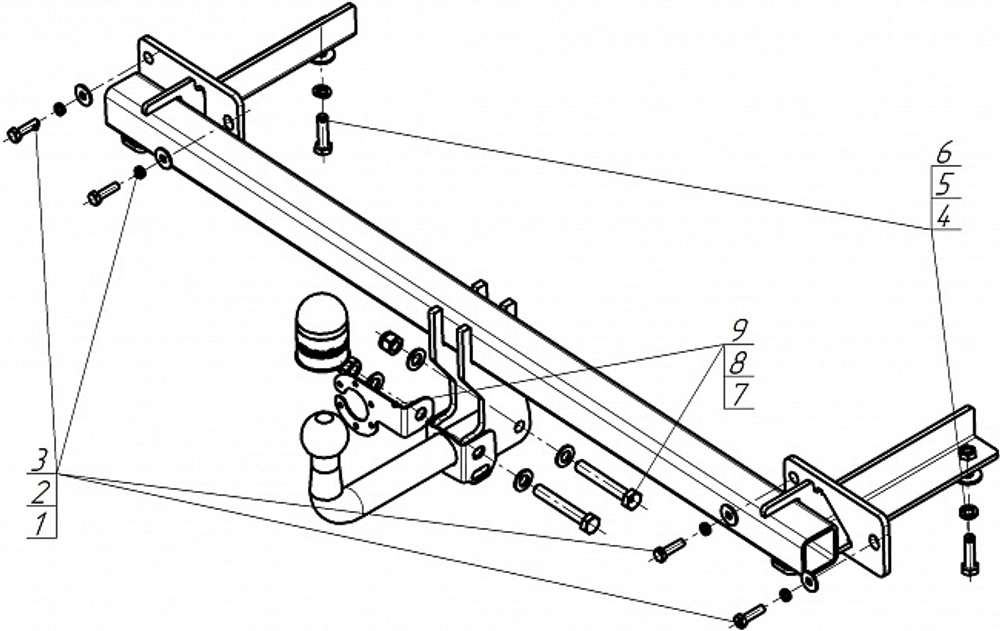 6
5
4
9
8
7
3
2
1