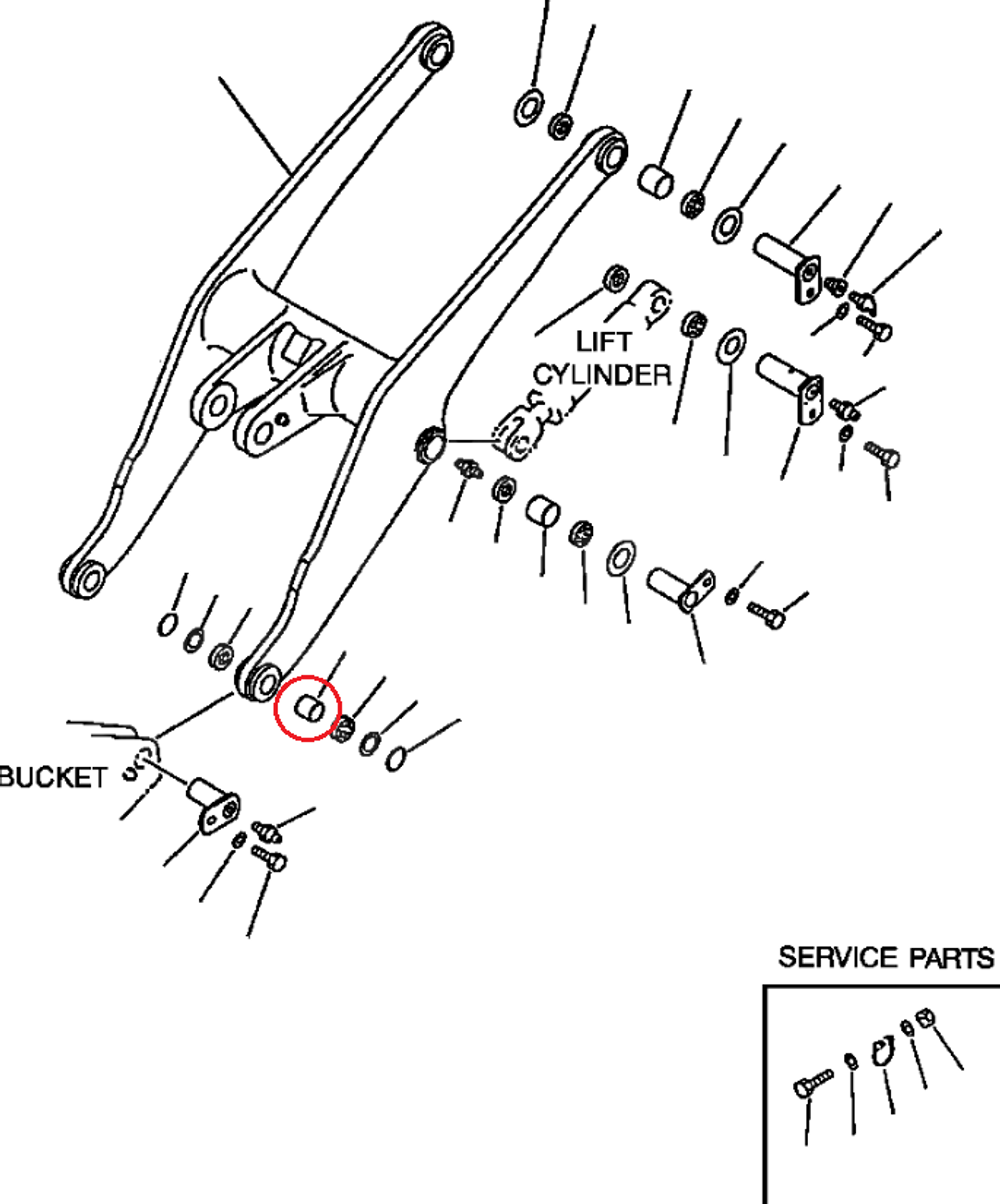 LIFT CYLINDER

BUCKET

SERVICE PARTS