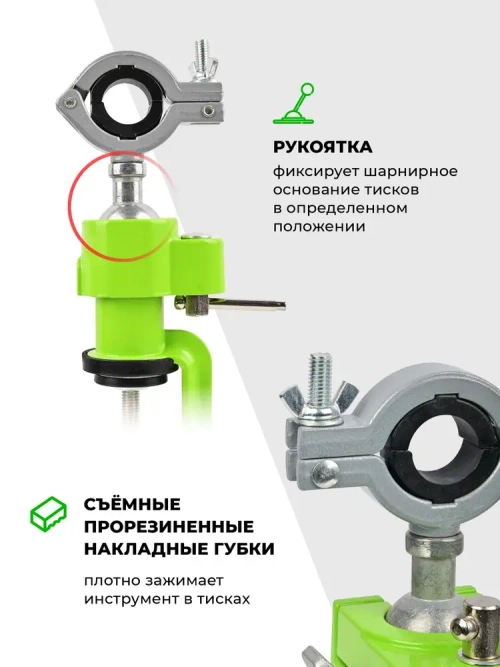 РУКОЯТКА

фиксирует шарнирное основание тисков в определенном положении

СЪЁМНЫЕ ПРОРЕЗИНЕННЫЕ НАКЛАДНЫЕ ГУБКИ

плотно зажимает инструмент в тисках