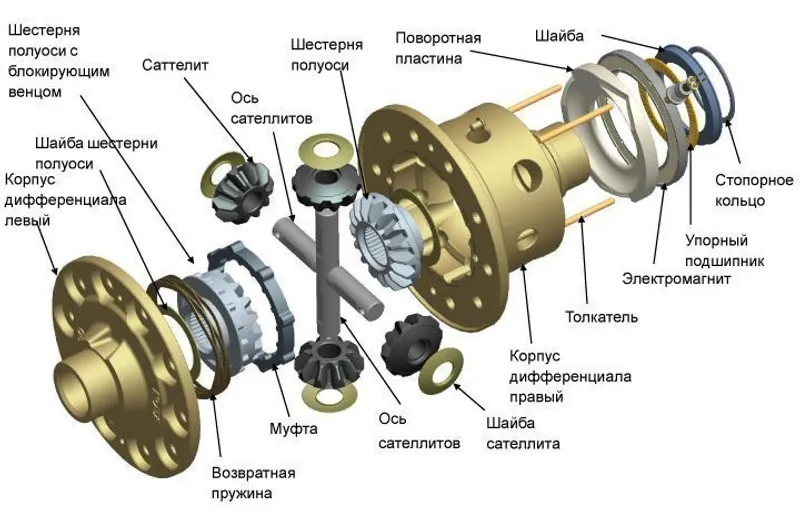 Шестерня полуоси с блокирующим венцом

Саттелит

Шестерня полуоси

Поворотная пластина

Шайба

Ось сателлитов

Шайба шестерни полуоси

Корпус дифференциала левый

Стопорное кольцо

Упорный подшипник

Электромагнит

Толкатель

Корпус дифференциала правый

Муфта

Ось сателлитов

Шайба сателлита

Возвратная пружина