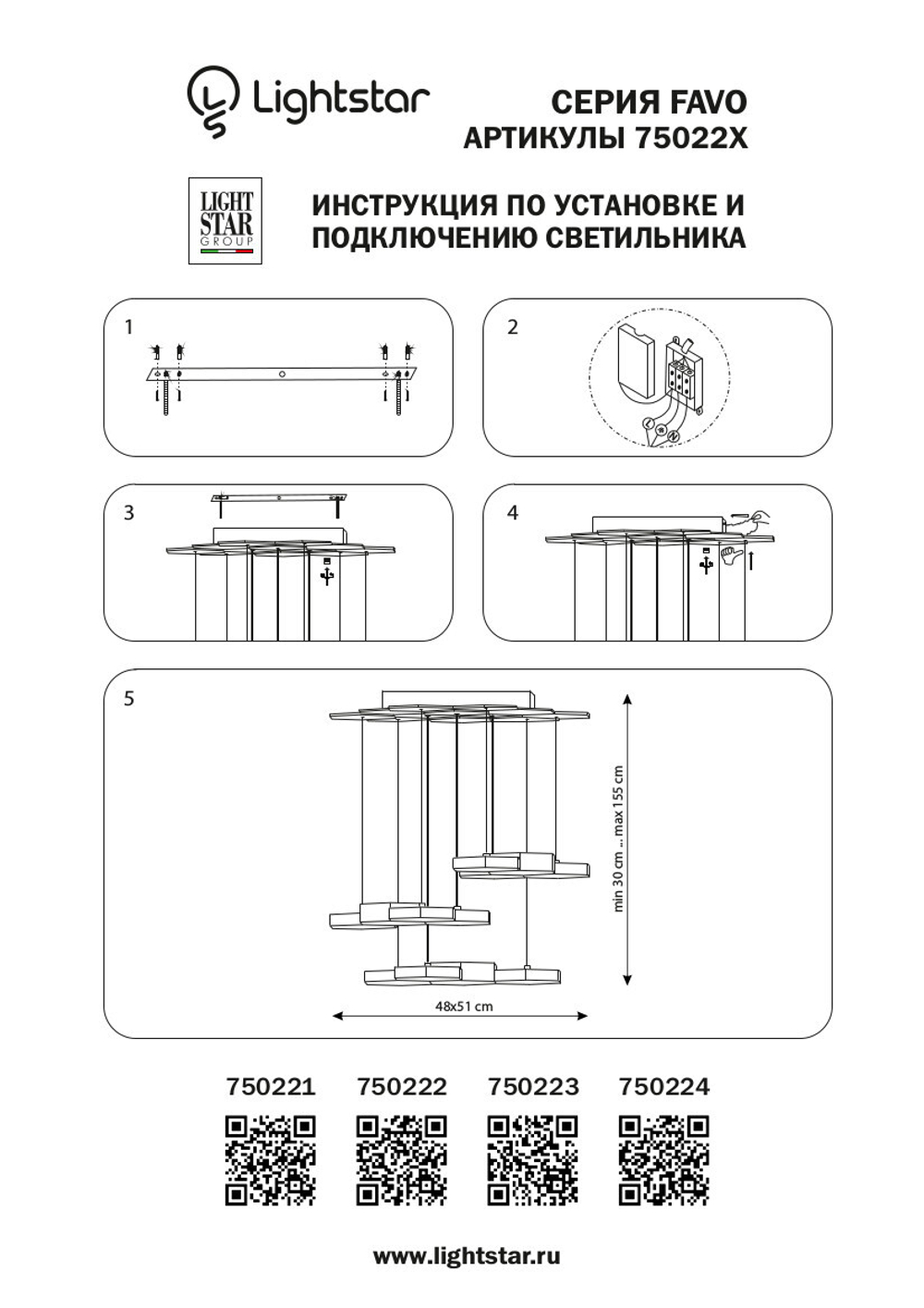 Lightstar

СЕРИЯ FAVO
АРТИКУЛЫ 75022X

LIGHT STAR GROUP

ИНСТРУКЦИЯ ПО УСТАНОВКЕ И ПОДКЛЮЧЕНИЮ СВЕТИЛЬНИКА

1

2

3

4

5

min 30 cm ... max 155 cm

48x51 cm

750221

750222

750223

750224

www.lightstar.ru