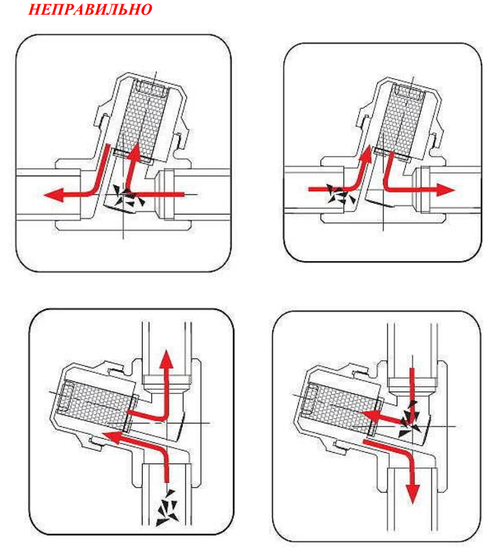 НЕПРАВИЛЬНО