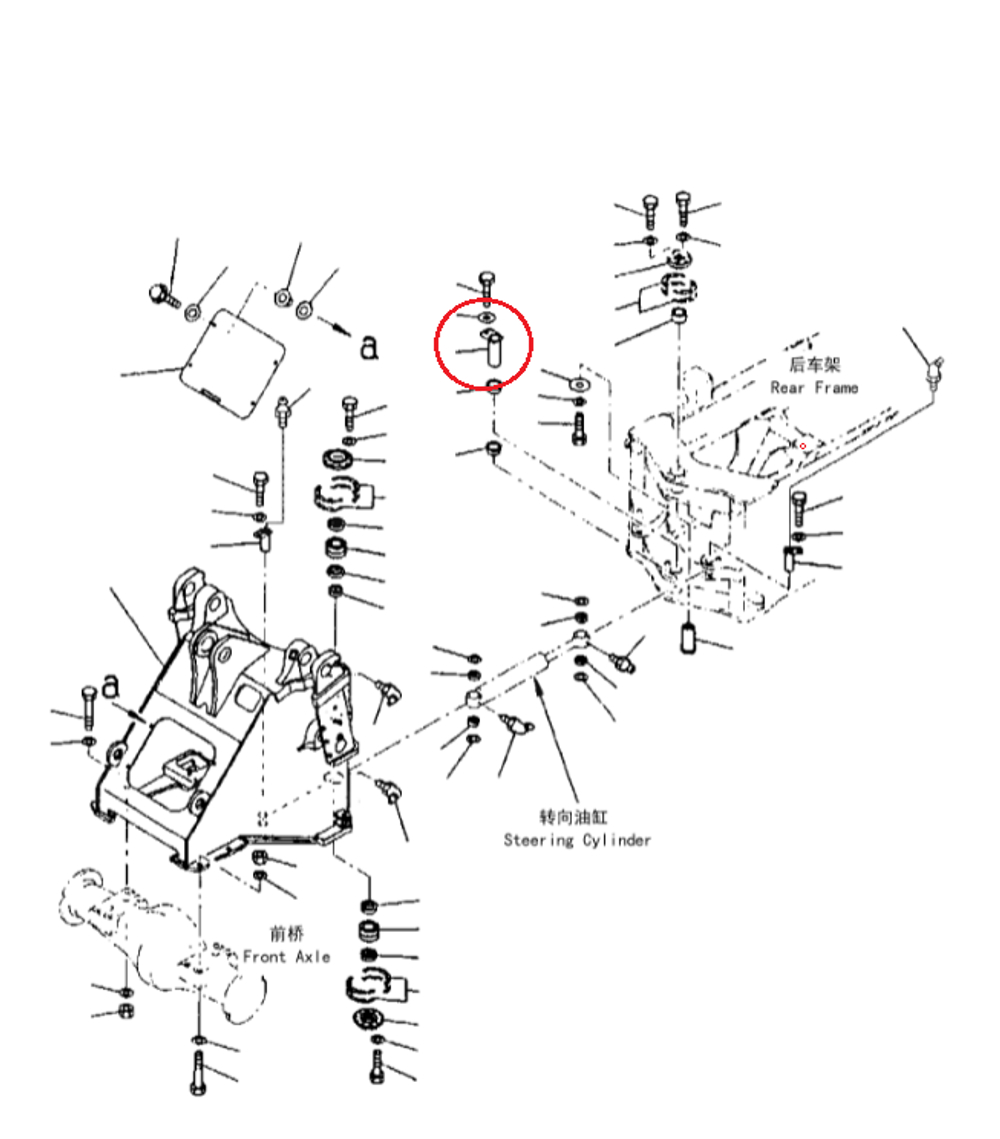 a

后车架
Rear Frame

a

转向油缸
Steering Cylinder

前桥
Front Axle