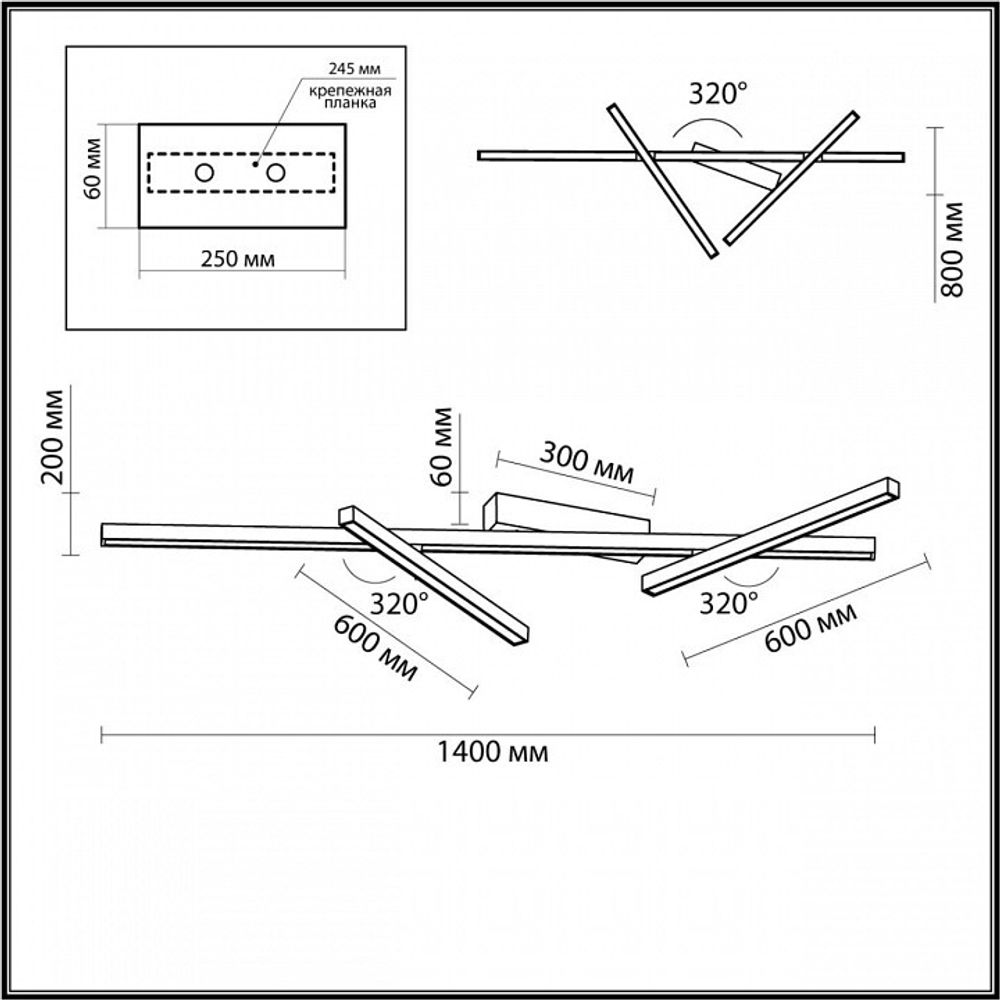 245 мм
крепежная планка
60 мм
250 мм

320°
800 мм

200 мм
60 мм
300 мм
320°
600 мм
320°
600 мм
1400 мм