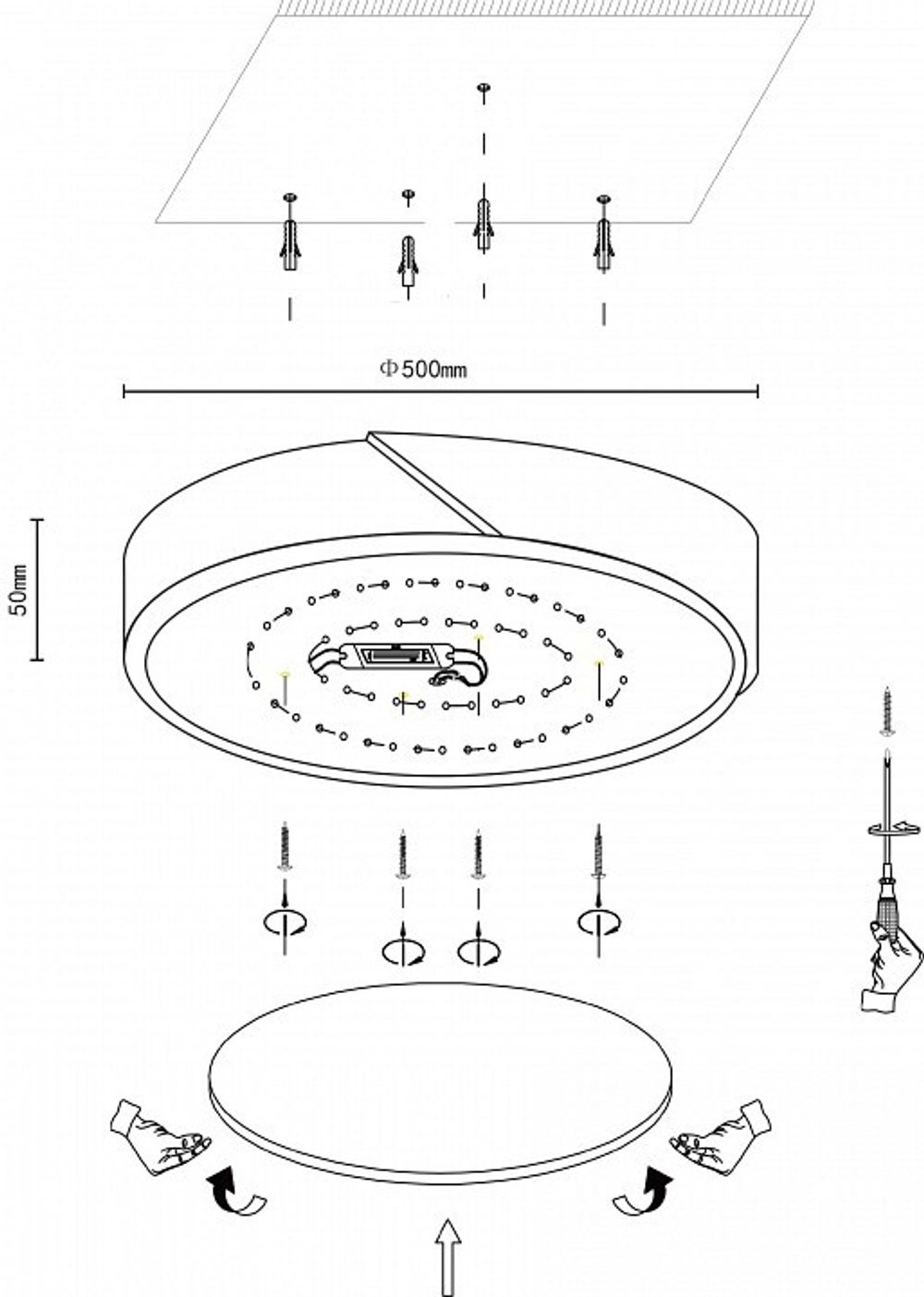 Φ500mm

50mm