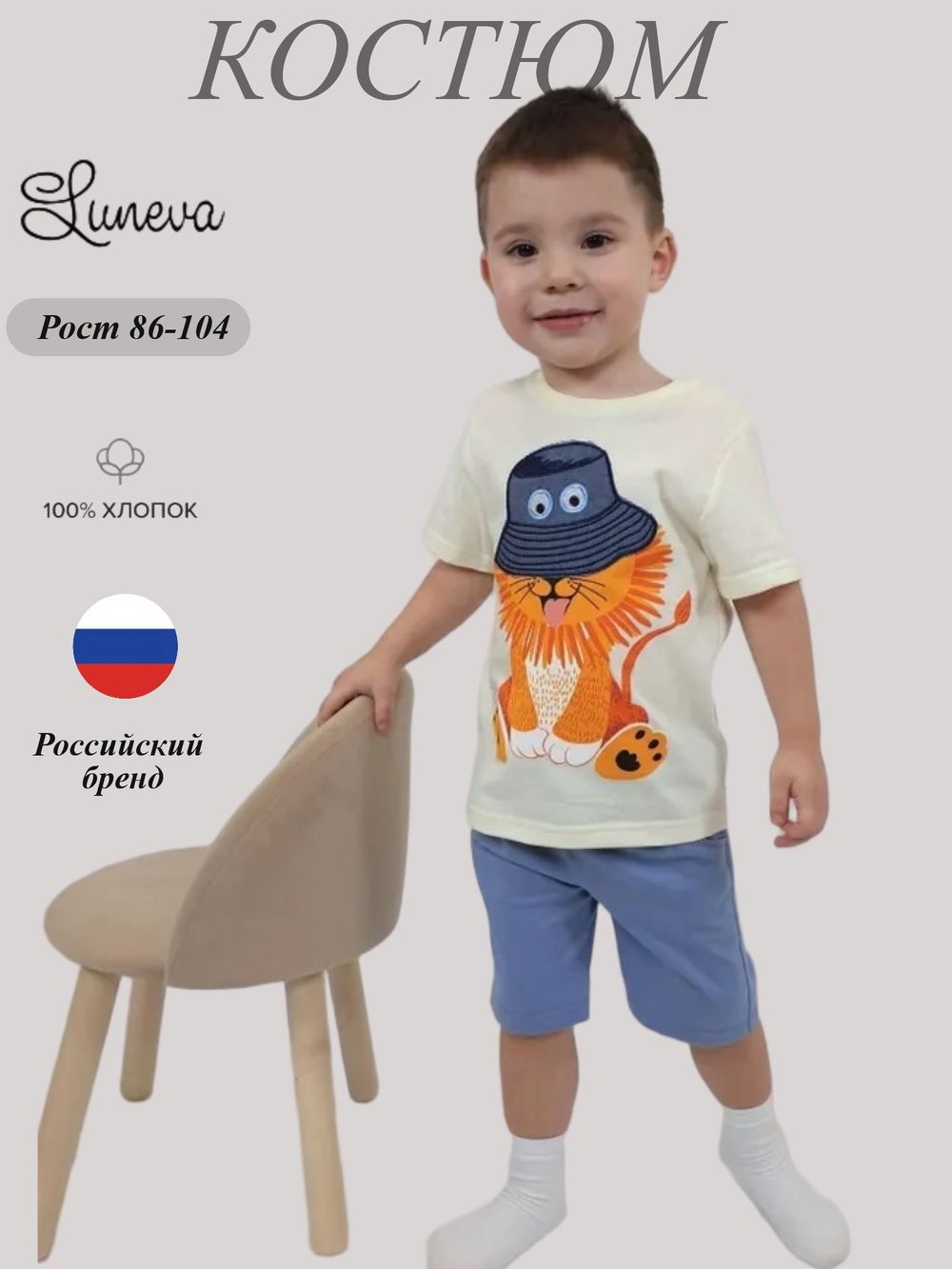 КОСТЮМ

Luneva

Рост 86-104

100% ХЛОПОК

Российский бренд