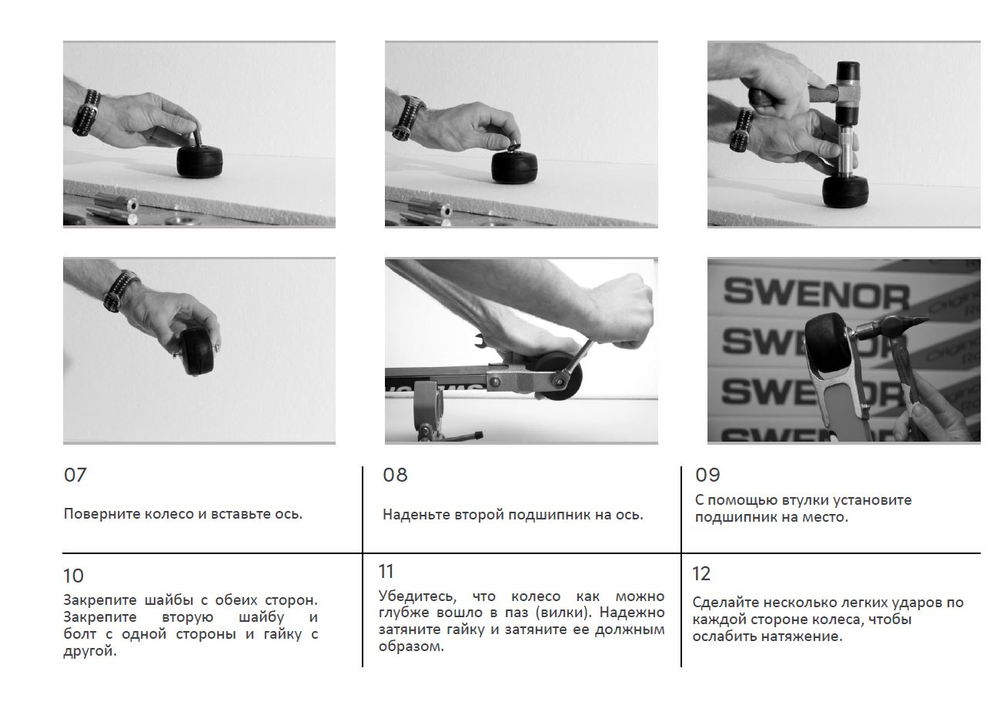 SWENOR
SWENOR
SWENOR

07

Поверните колесо и вставьте ось.

08

Наденьте второй подшипник на ось.

09

С помощью втулки установите подшипник на место.

10

Закрепите шайбы с обеих сторон. Закрепите вторую шайбу и болт с одной стороны и гайку с другой.

11

Убедитесь, что колесо как можно глубже вошло в паз (вилки). Надежно затяните гайку и затяните ее должным образом.

12

Сделайте несколько легких ударов по каждой стороне колеса, чтобы ослабить натяжение.